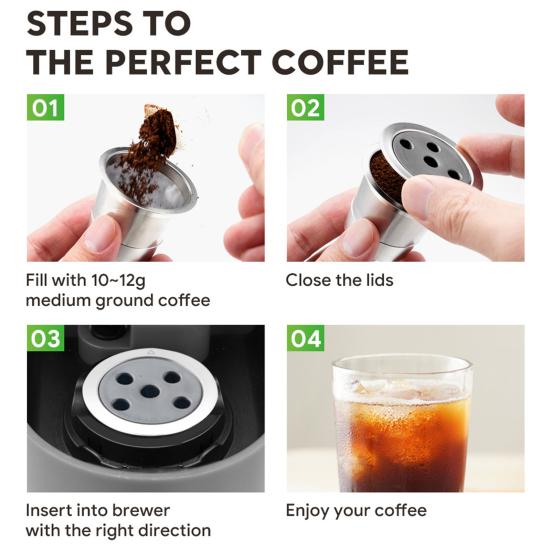 STEPS TO
THE PERFECT COFFEE

01

Fill with 10~12g medium ground coffee

02

Close the lids

03

Insert into brewer with the right direction

04

Enjoy your coffee