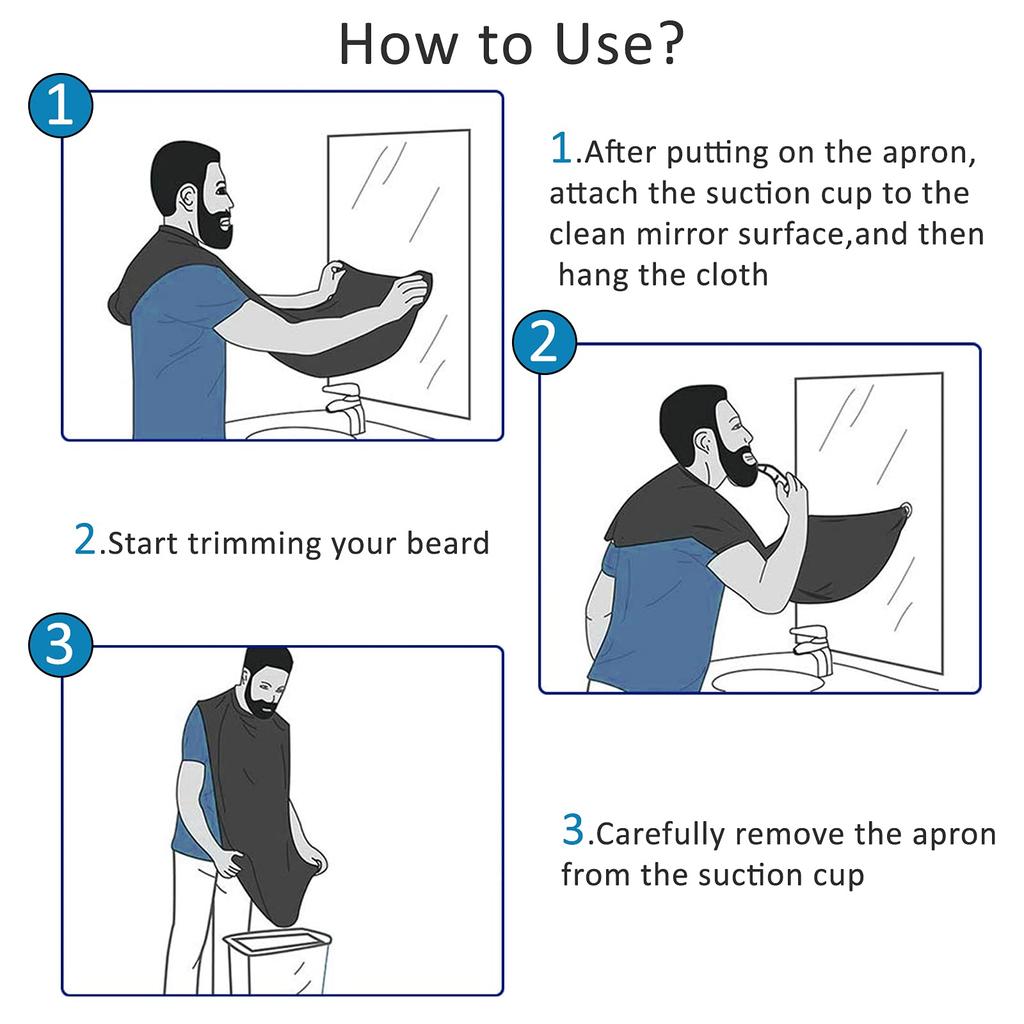 How to Use?

1

1.After putting on the apron, attach the suction cup to the clean mirror surface,and then hang the cloth

2

2.Start trimming your beard

3

3.Carefully remove the apron from the suction cup