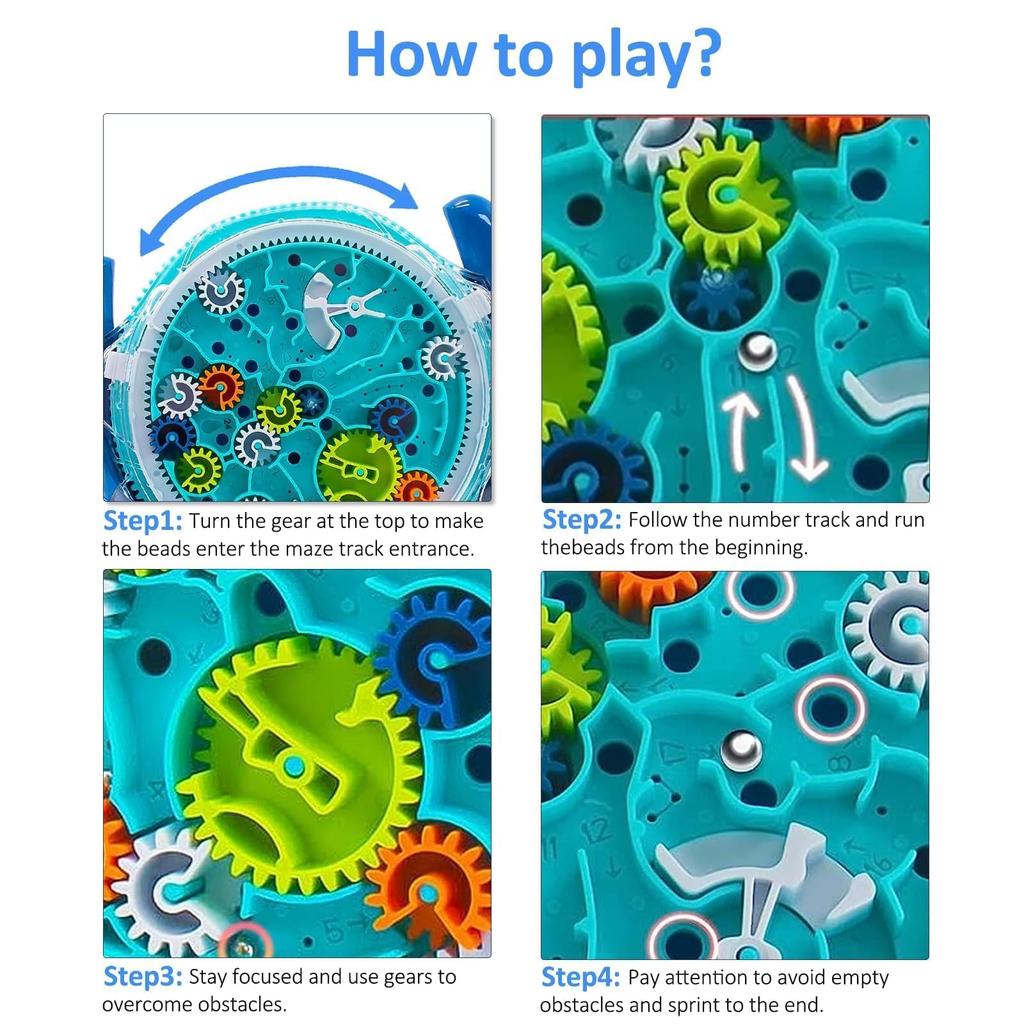 How to play?

Step1: Turn the gear at the top to make the beads enter the maze track entrance.

Step2: Follow the number track and run thebeads from the beginning.

Step3: Stay focused and use gears to overcome obstacles.

Step4: Pay attention to avoid empty obstacles and sprint to the end.