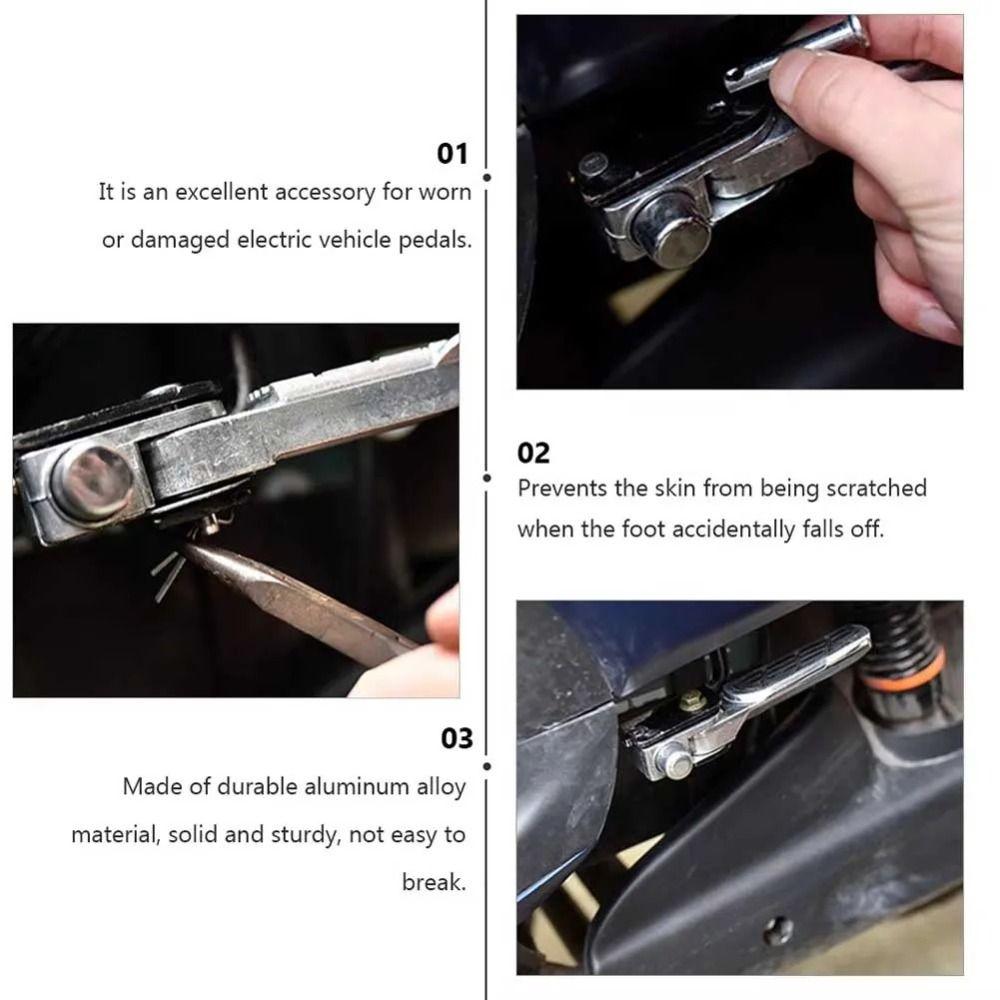 01
It is an excellent accessory for worn or damaged electric vehicle pedals.

02
Prevents the skin from being scratched when the foot accidentally falls off.

03
Made of durable aluminum alloy material, solid and sturdy, not easy to break.