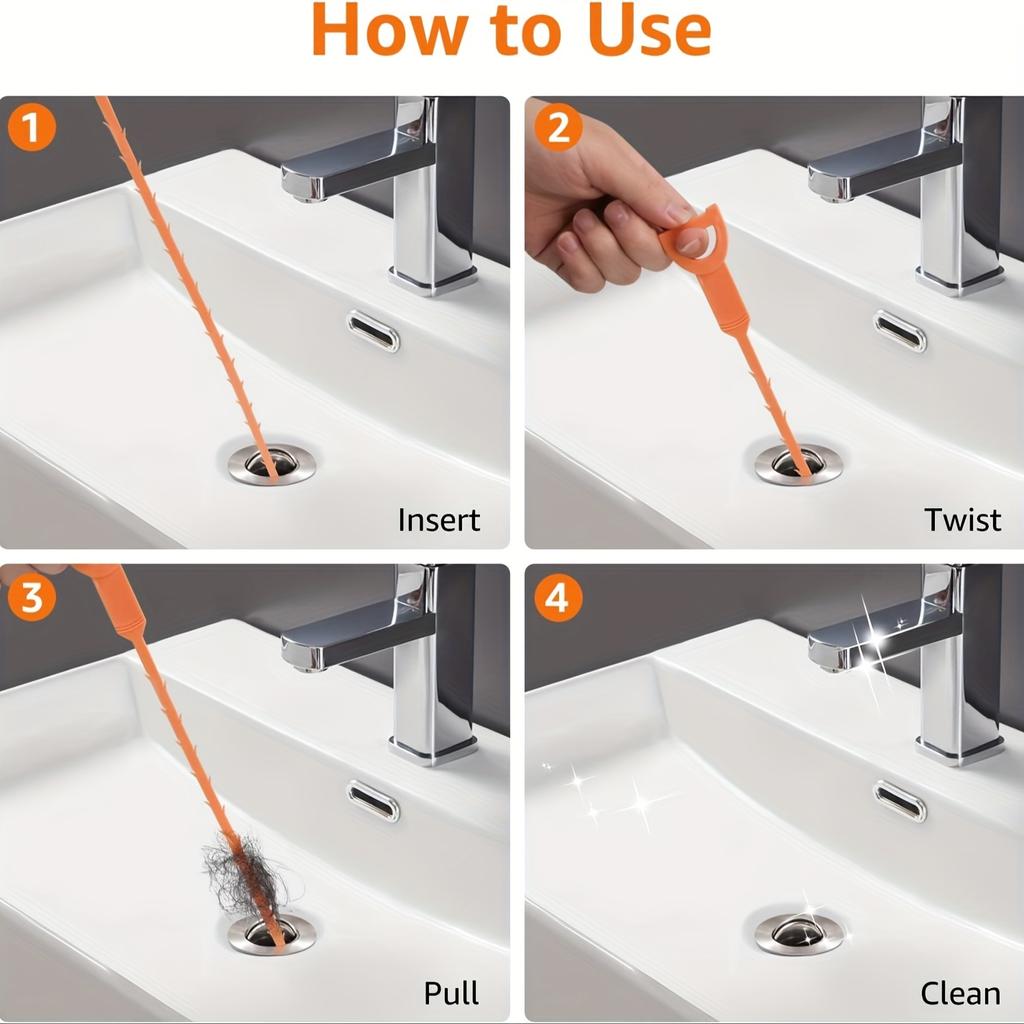 How to Use

1

Insert

2

Twist

3

Pull

4

Clean