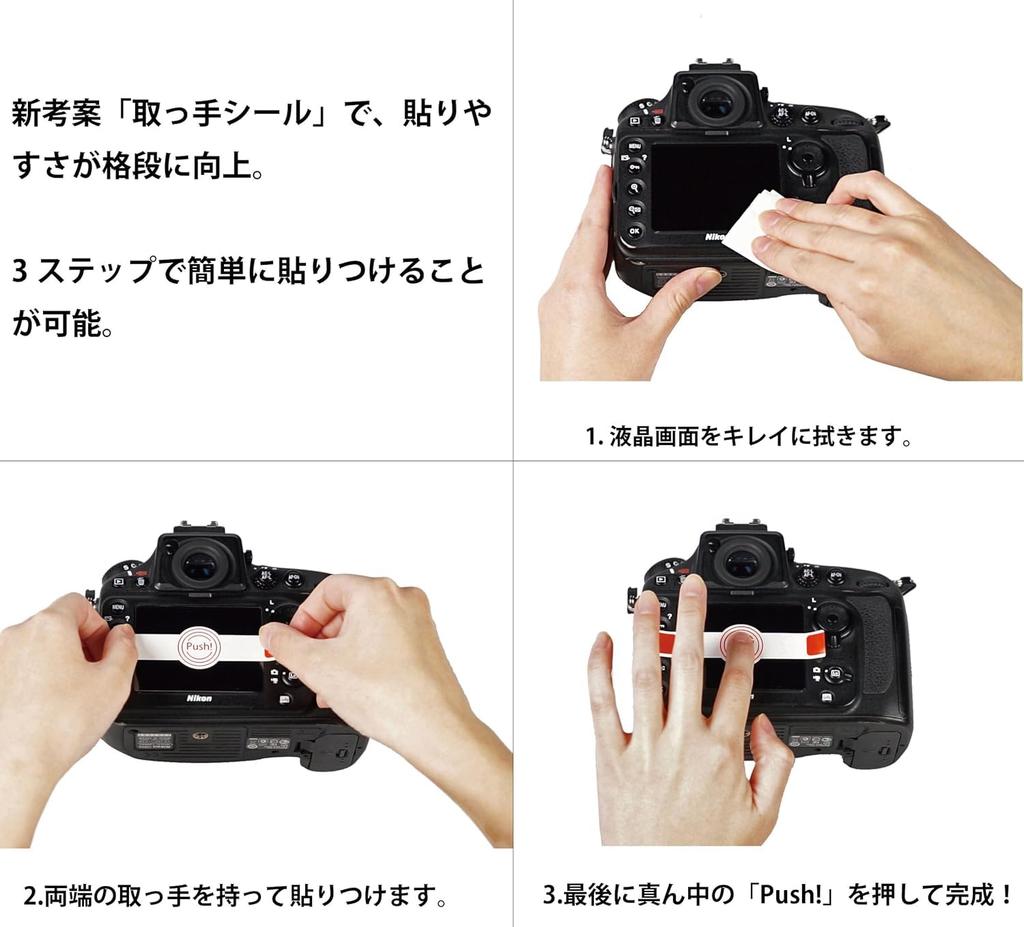 新考案「取っ手シール」で、貼りやすさが格段に向上。

3 ステップで簡単に貼りつけることが可能。

MENU

OK

Nikon

1. 液晶画面をキレイに拭きます。

MENU

Push!

Nikon

2.両端の取っ手を持って貼りつけます。

3.最後に真ん中の「Push!」を押して完成！