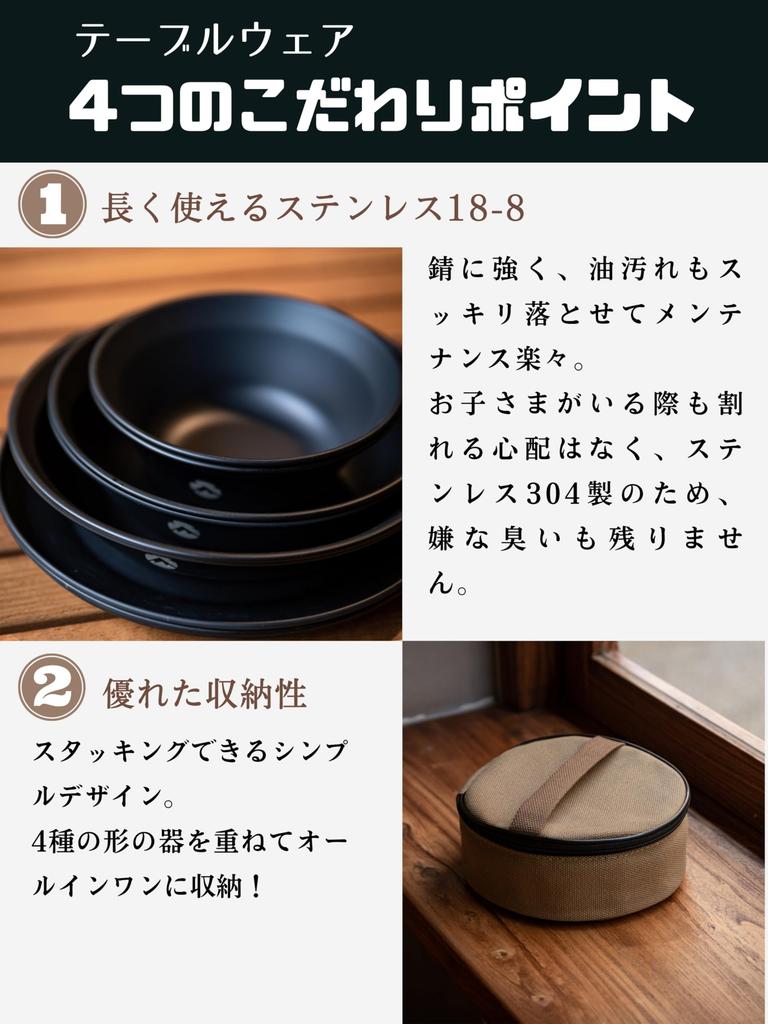 テーブルウェア
4つのこだわりポイント

1 長く使えるステンレス18-8

錆に強く、油汚れもスッキリ落とせてメンテナンス楽々。
お子さまがいる際も割れる心配はなく、ステンレス304製のため、嫌な臭いも残りません。

2 優れた収納性

スタッキングできるシンプルデザイン。
4種の形の器を重ねてオールインワンに収納！