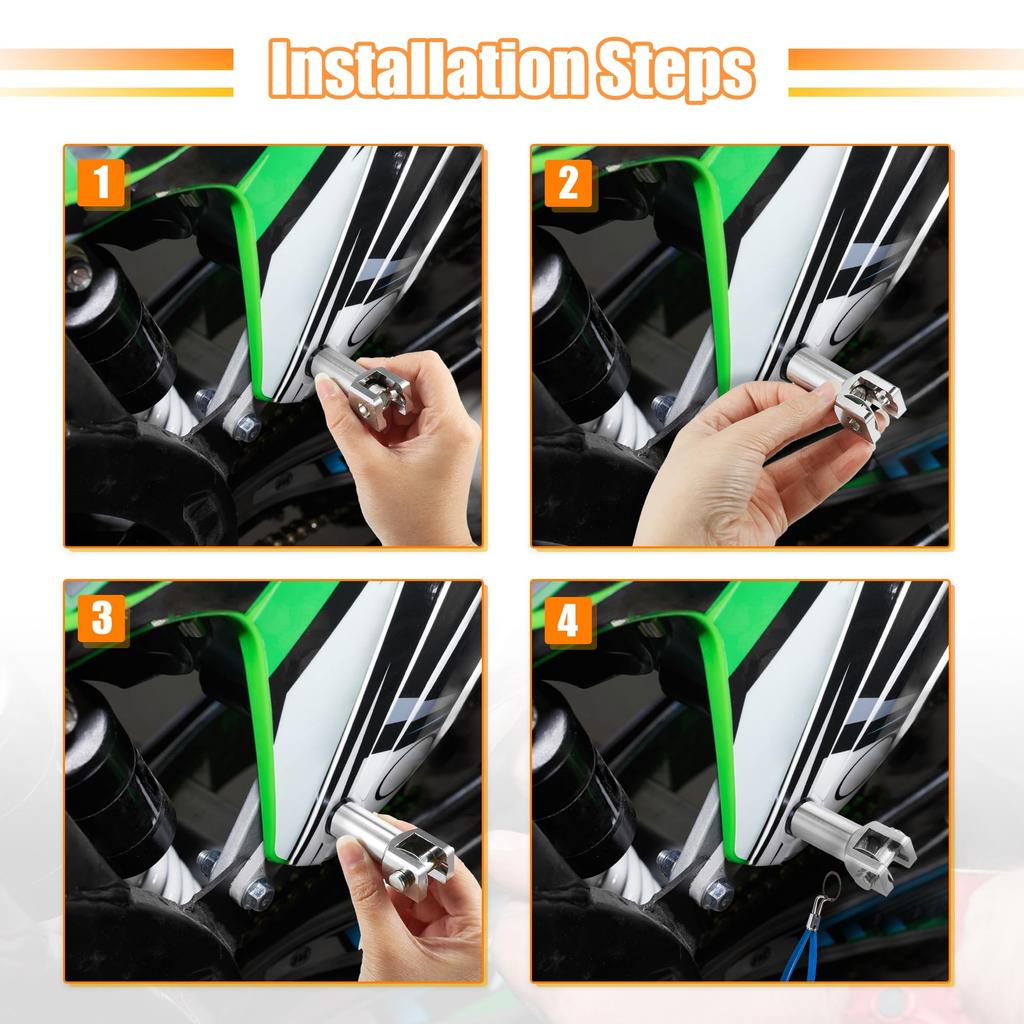 Installation Steps

1

2

3

4