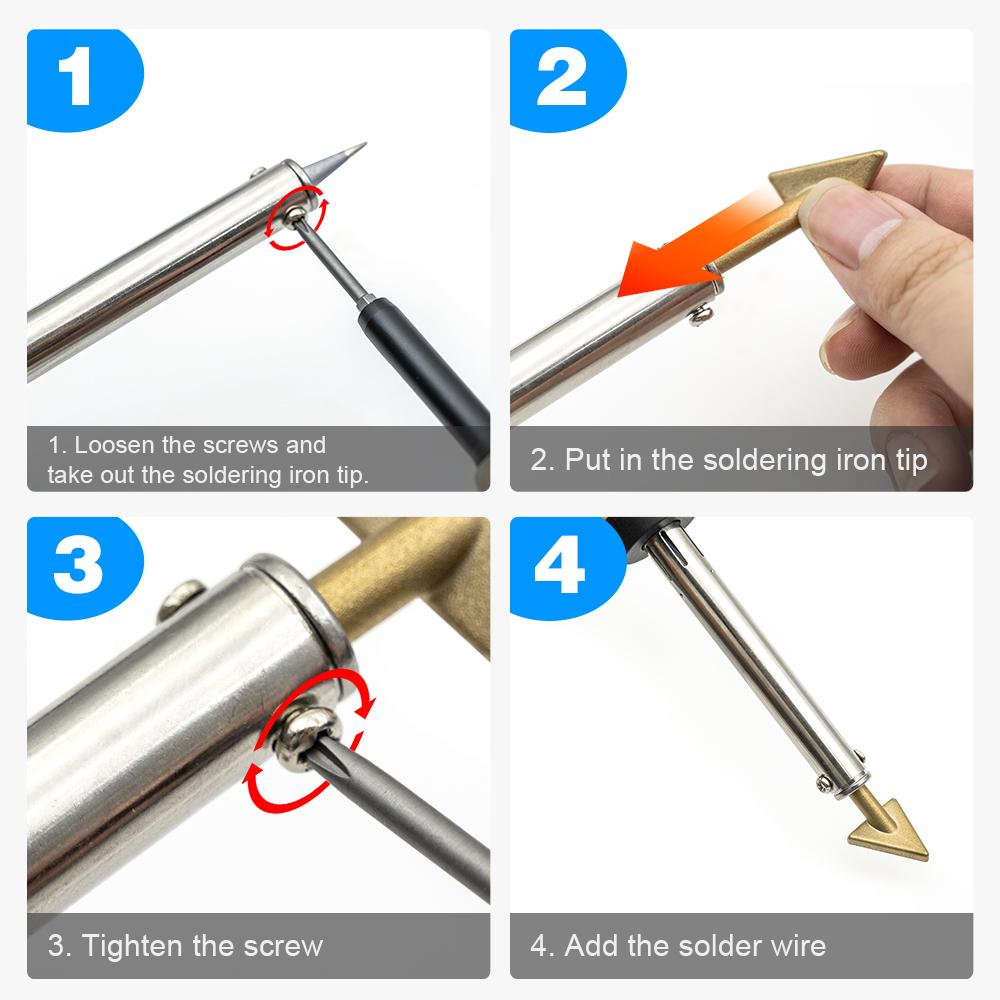 1

1. Loosen the screws and take out the soldering iron tip.

2

2. Put in the soldering iron tip

3

3. Tighten the screw

4

4. Add the solder wire