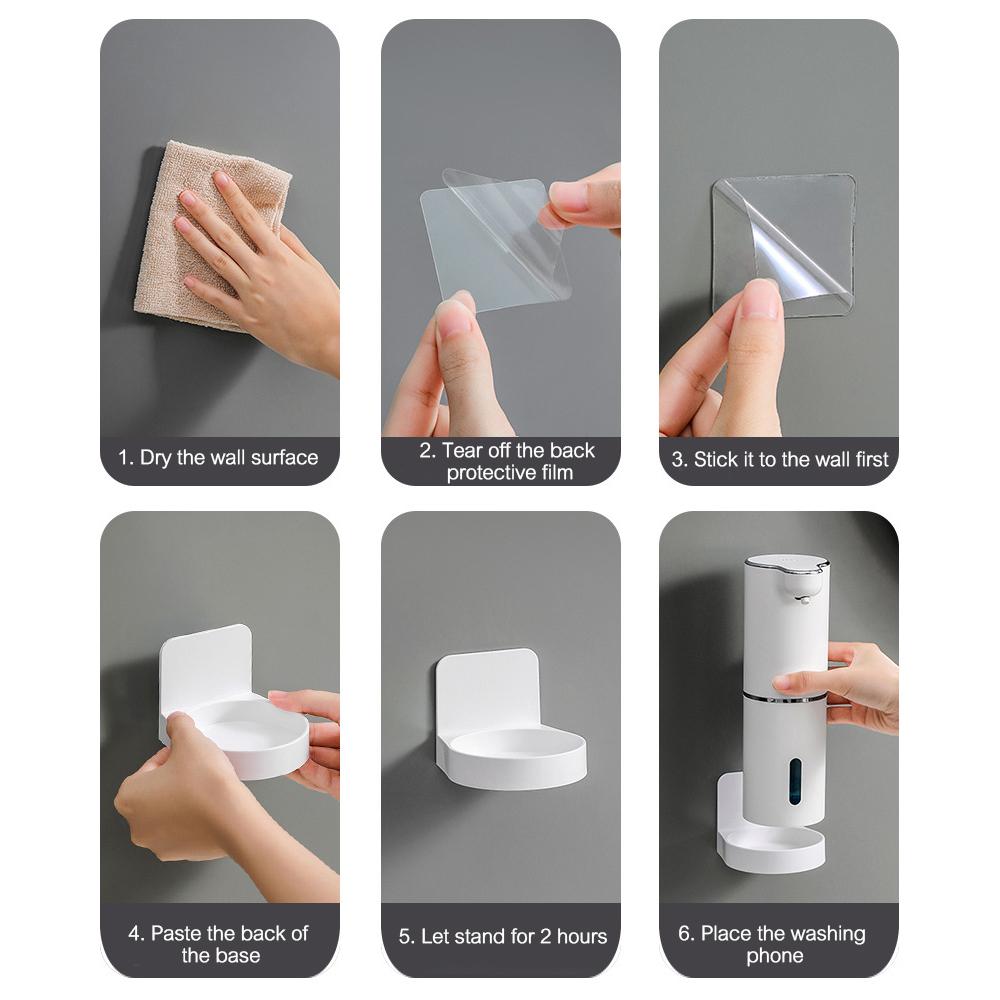 1. Dry the wall surface

2. Tear off the back protective film

3. Stick it to the wall first

4. Paste the back of the base

5. Let stand for 2 hours

6. Place the washing phone