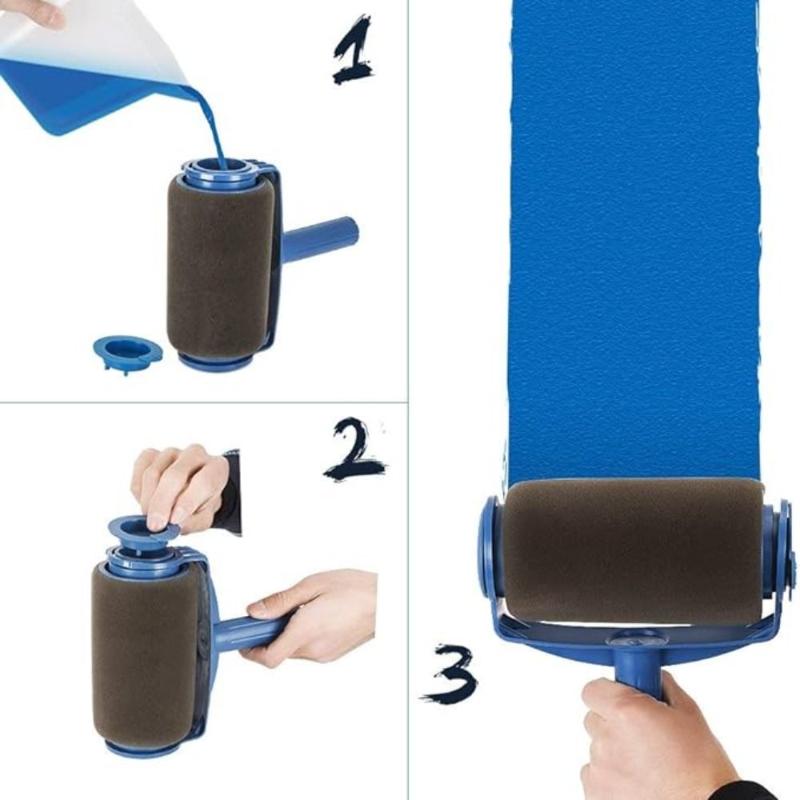 1

2

3