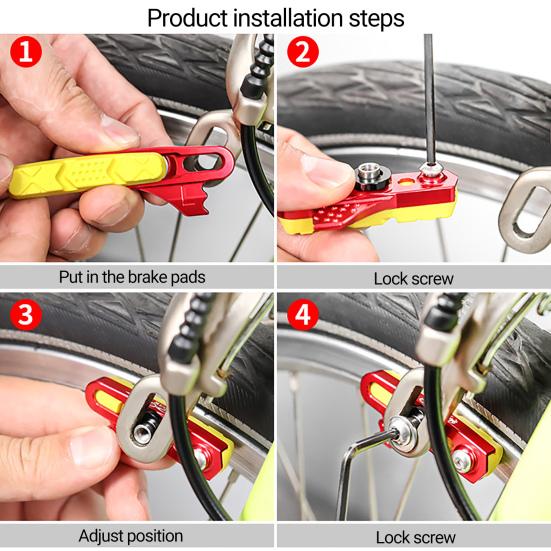 Product installation steps

1

Put in the brake pads

2

Lock screw

3

Adjust position

4

Lock screw