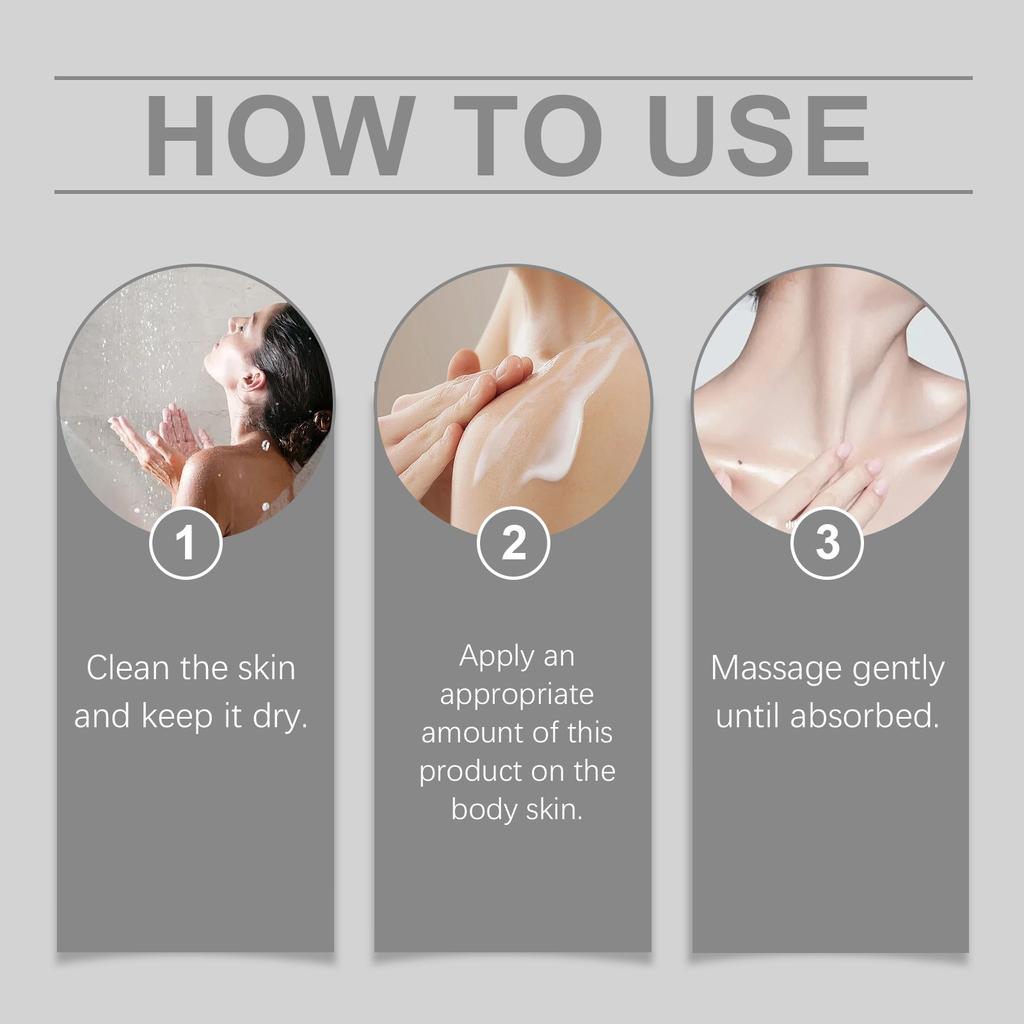 HOW TO USE

1

Clean the skin and keep it dry.

2

Apply an appropriate amount of this product on the body skin.

3

Massage gently until absorbed.