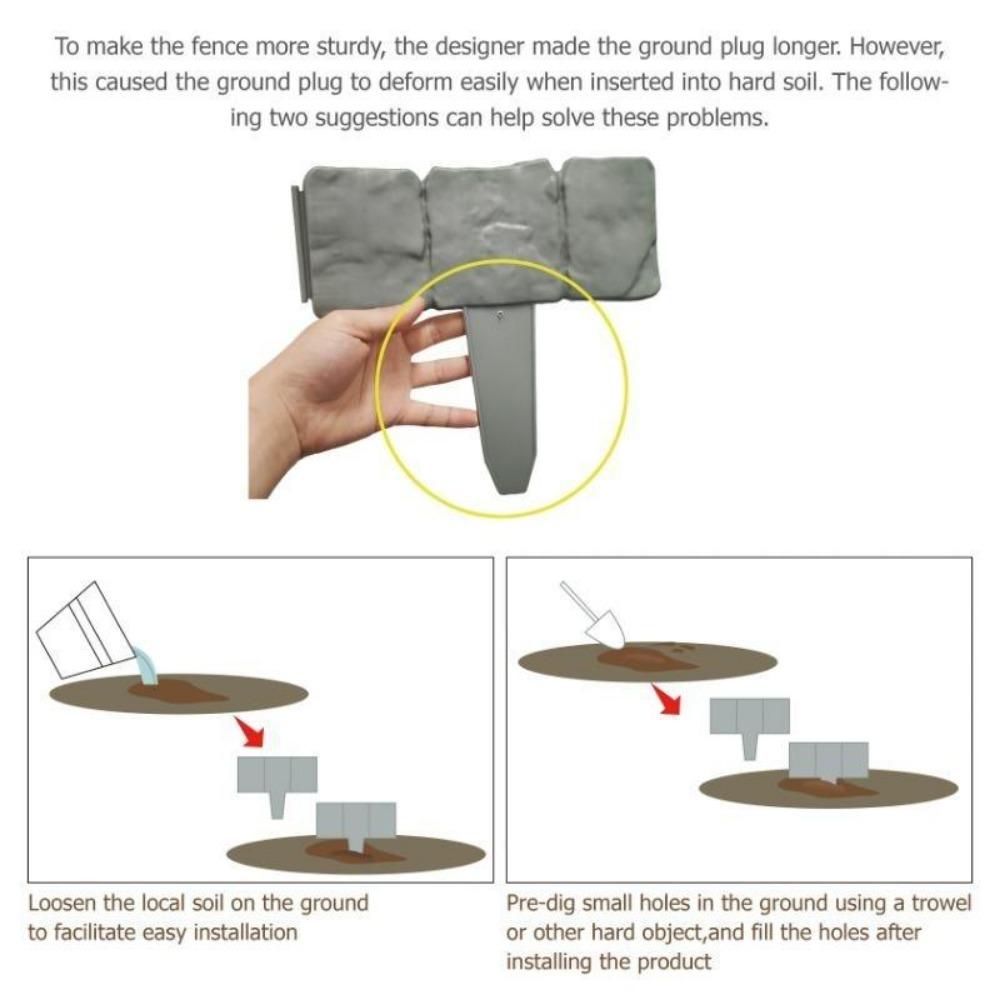 To make the fence more sturdy, the designer made the ground plug longer. However, this caused the ground plug to deform easily when inserted into hard soil. The following two suggestions can help solve these problems.

Loosen the local soil on the ground to facilitate easy installation

Pre-dig small holes in the ground using a trowel or other hard object,and fill the holes after installing the product