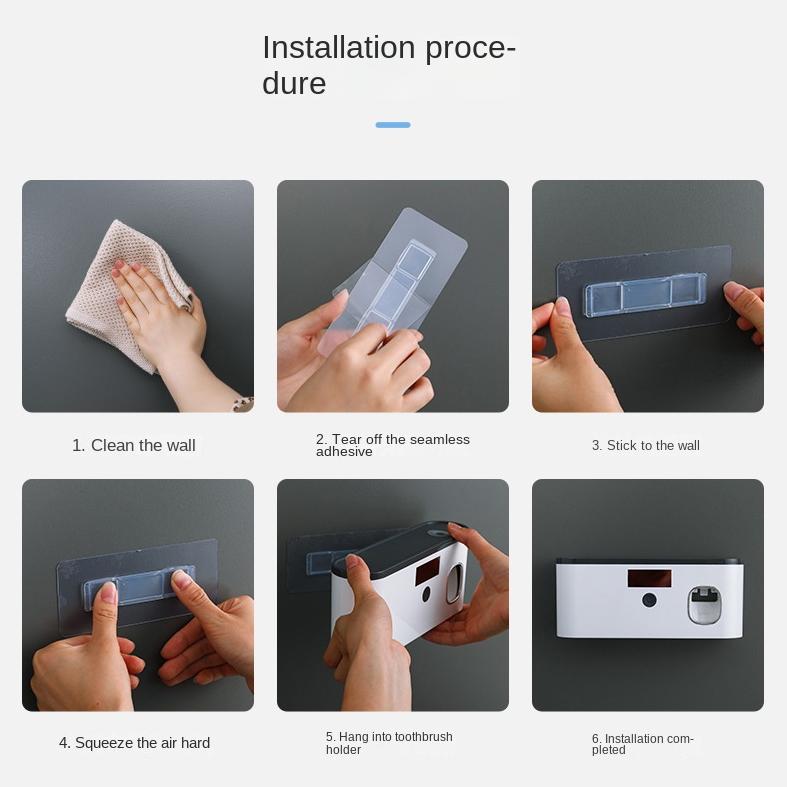 Installation procedure

1. Clean the wall

2. Tear off the seamless adhesive

3. Stick to the wall

4. Squeeze the air hard

5. Hang into toothbrush holder

6. Installation completed