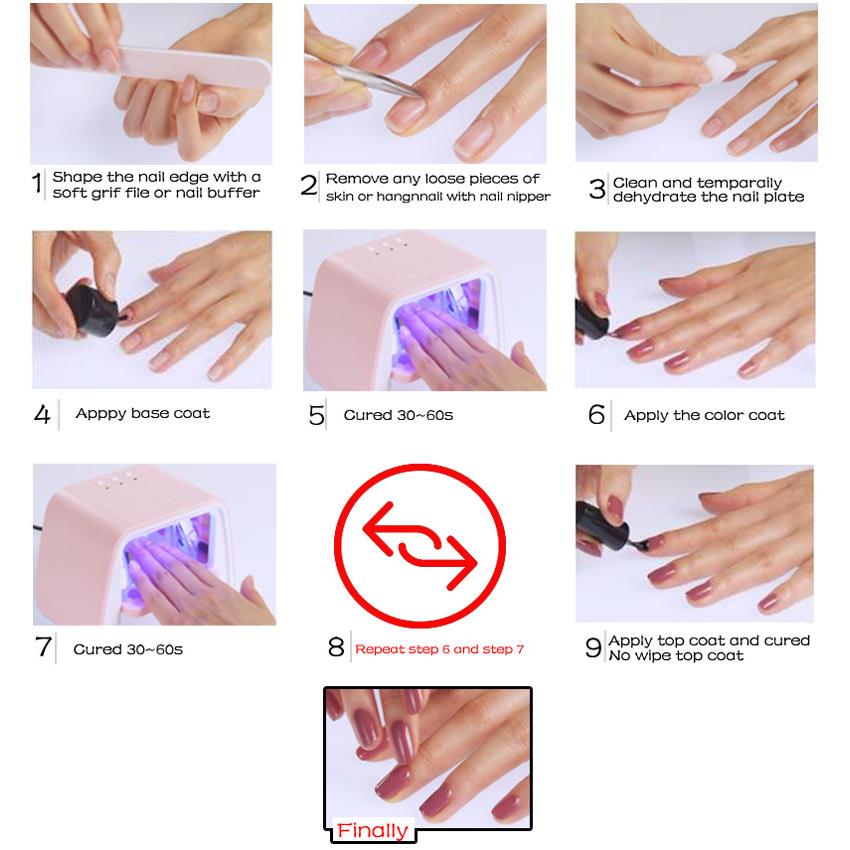 1 Shape the nail edge with a soft grif file or nail buffer

2 Remove any loose pieces of skin or hangnnail with nail nipper

3 Clean and temparaily dehydrate the nail plate

4 Apppy base coat

5 Cured 30~60s

6 Apply the color coat

7 Cured 30~60s

8 Repeat step 6 and step 7

9 Apply top coat and cured No wipe top coat

Finally