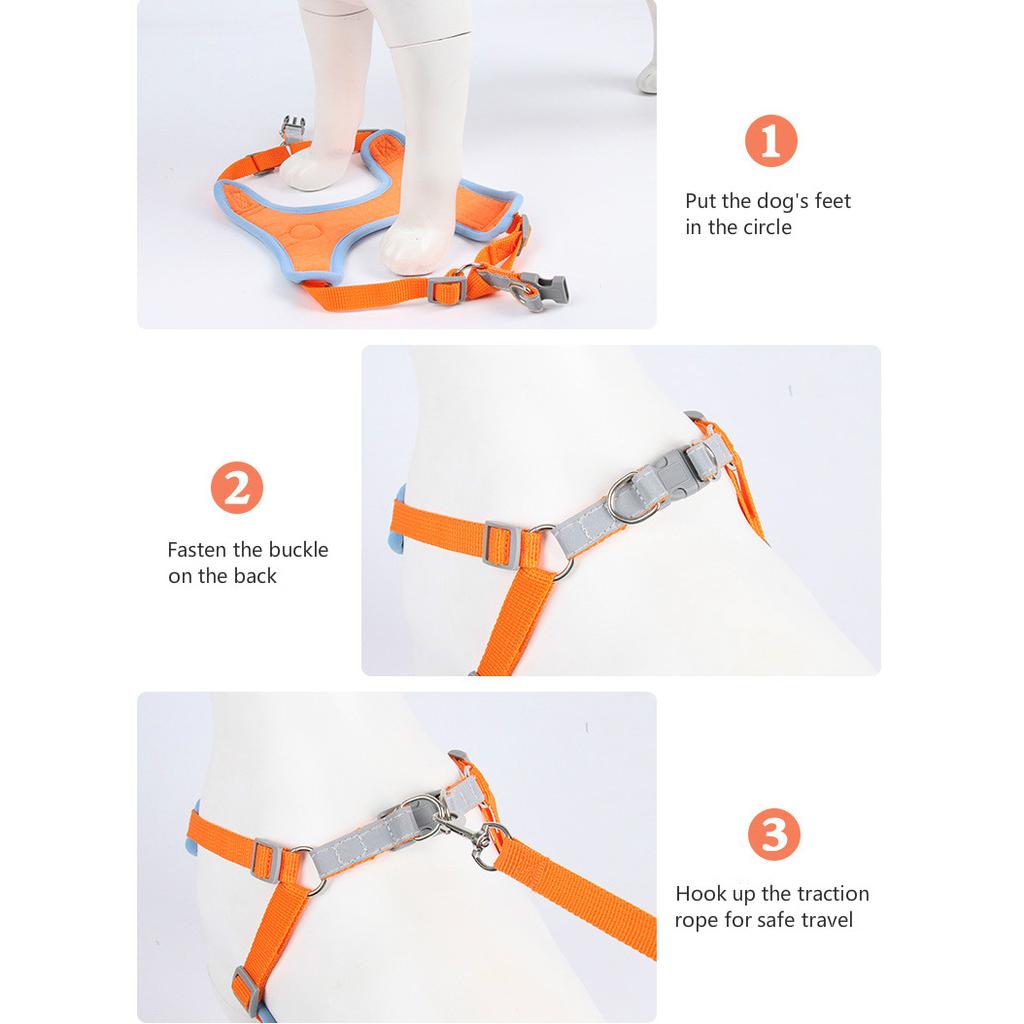 1

Put the dog's feet in the circle

2

Fasten the buckle on the back

3

Hook up the traction rope for safe travel