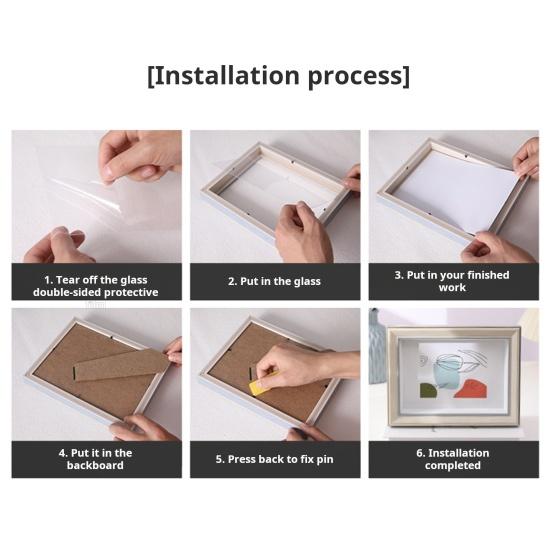 [Installation process]

1. Tear off the glass double-sided protective

2. Put in the glass

3. Put in your finished work

4. Put it in the backboard

5. Press back to fix pin

6. Installation completed