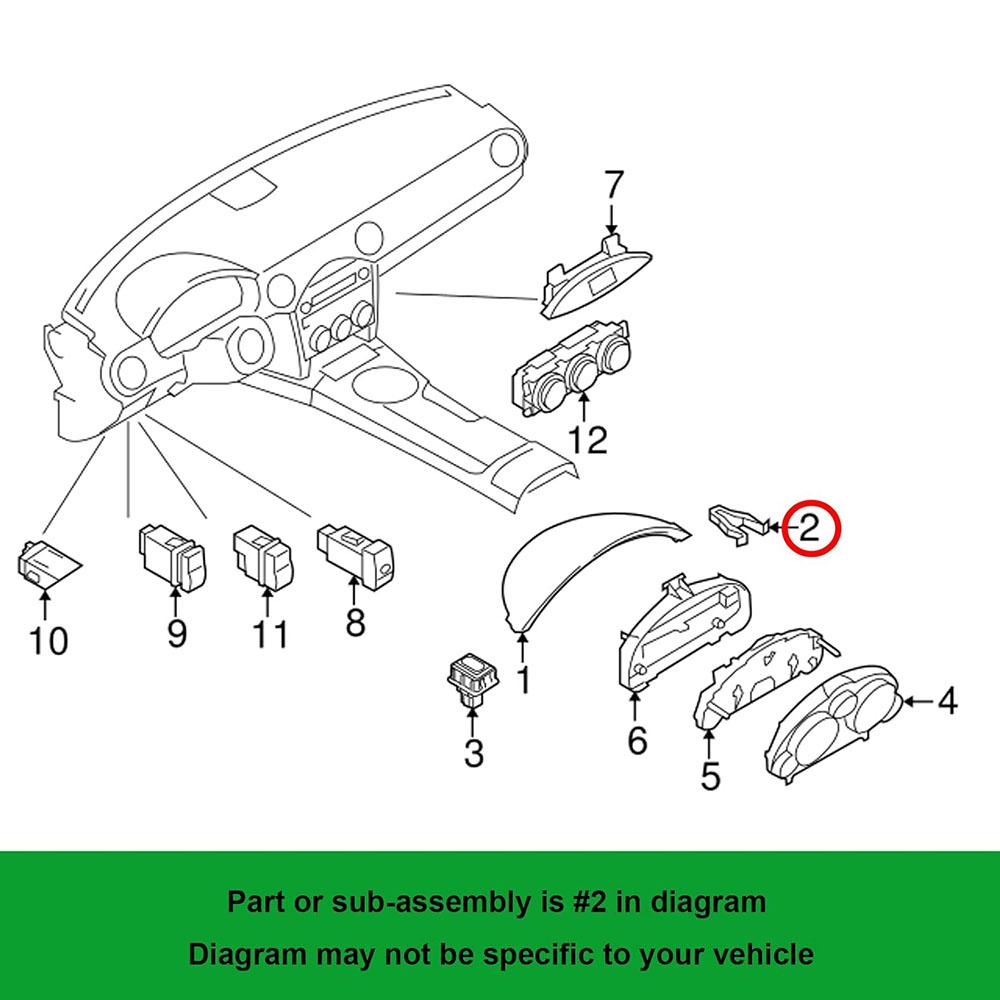 7

12

2

10

9

11

8

1

3

6

5

4

Part or sub-assembly is #2 in diagram

Diagram may not be specific to your vehicle