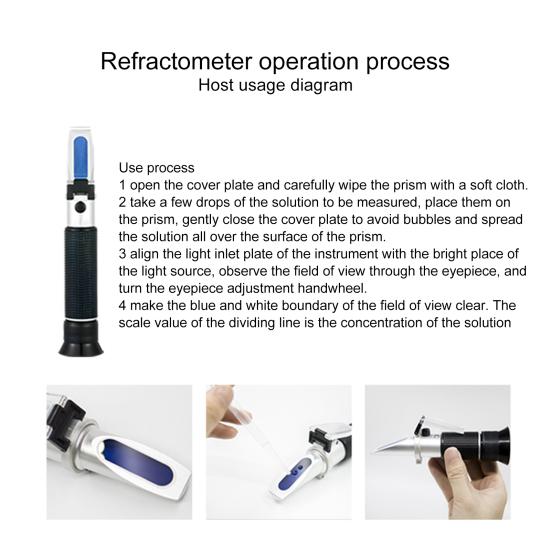 Refractometer operation process
Host usage diagram

Use process
1 open the cover plate and carefully wipe the prism with a soft cloth.
2 take a few drops of the solution to be measured, place them on the prism, gently close the cover plate to avoid bubbles and spread the solution all over the surface of the prism.
3 align the light inlet plate of the instrument with the bright place of the light source, observe the field of view through the eyepiece, and turn the eyepiece adjustment handwheel.
4 make the blue and white boundary of the field of view clear. The scale value of the dividing line is the concentration of the solution