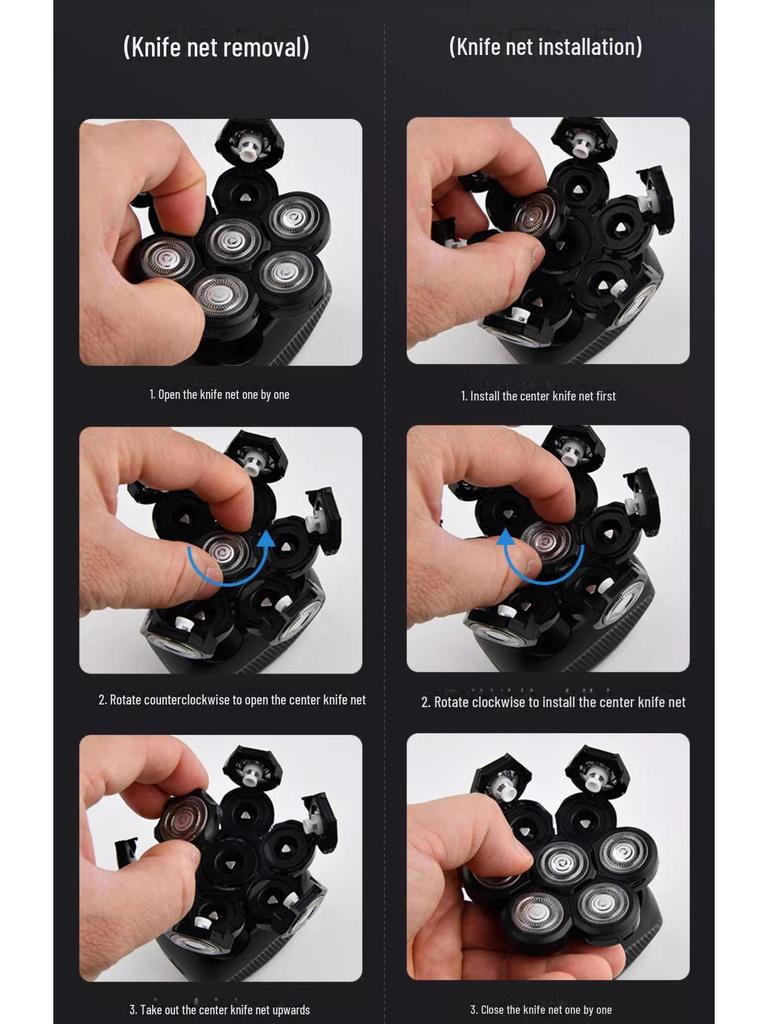 (Knife net removal)

1. Open the knife net one by one

2. Rotate counterclockwise to open the center knife net

3. Take out the center knife net upwards

(Knife net installation)

1. Install the center knife net first

2. Rotate clockwise to install the center knife net

3. Close the knife net one by one