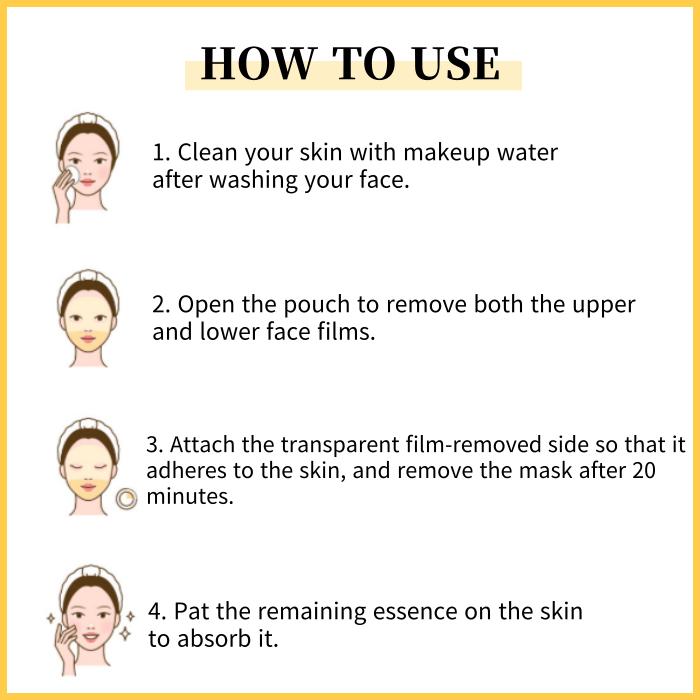 HOW TO USE

1. Clean your skin with makeup water after washing your face.

2. Open the pouch to remove both the upper and lower face films.

3. Attach the transparent film-removed side so that it adheres to the skin, and remove the mask after 20 minutes.

4. Pat the remaining essence on the skin to absorb it.