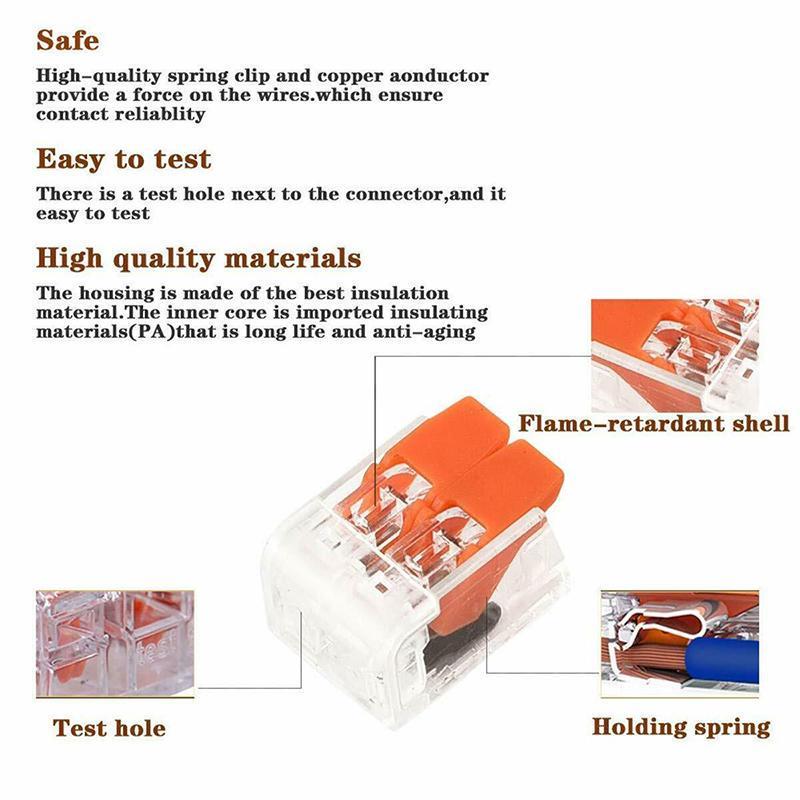 Safe

High-quality spring clip and copper aonductor provide a force on the wires.which ensure contact reliablity

Easy to test

There is a test hole next to the connector,and it easy to test

High quality materials

The housing is made of the best insulation material.The inner core is imported insulating materials(PA)that is long life and anti-aging

Flame-retardant shell

test

Test hole

Holding spring