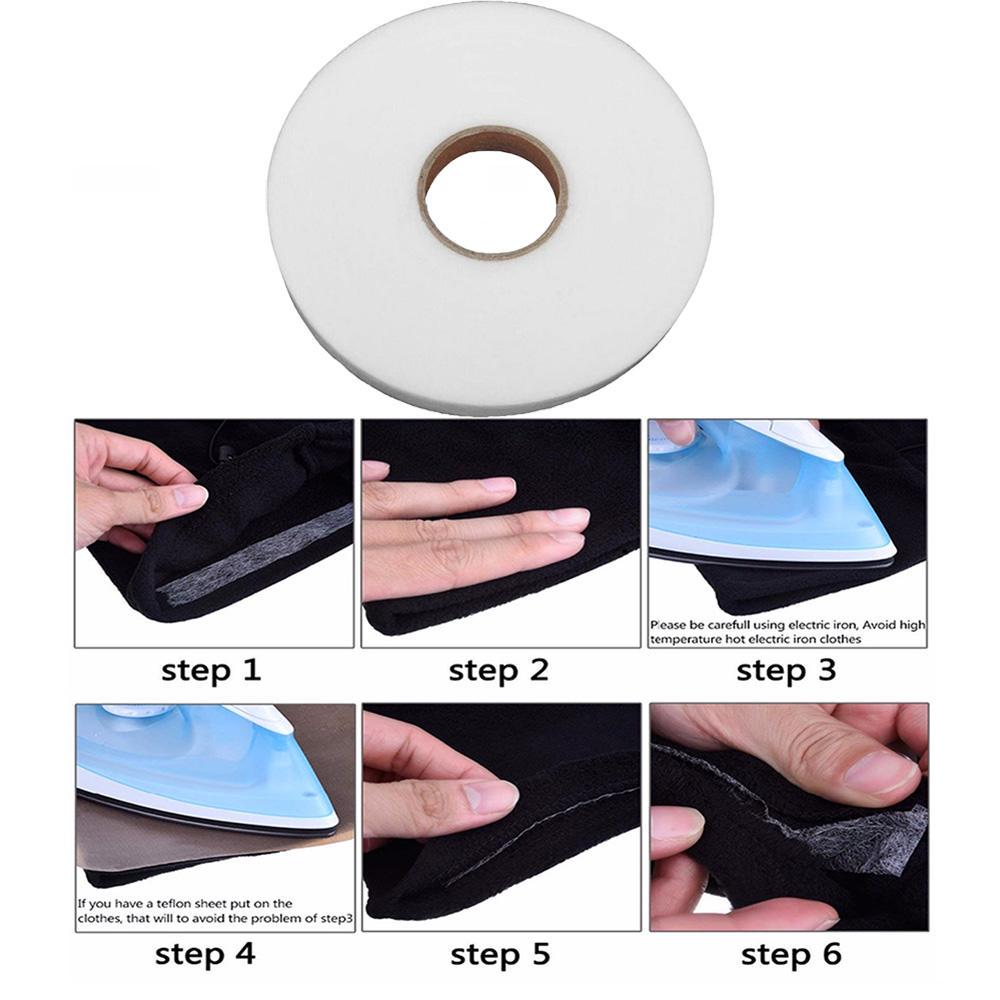 step 1

step 2

Please be carefull using electric iron, Avoid high temperature hot electric iron clothes

step 3

If you have a teflon sheet put on the clothes, that will to avoid the problem of step3

step 4

step 5

step 6