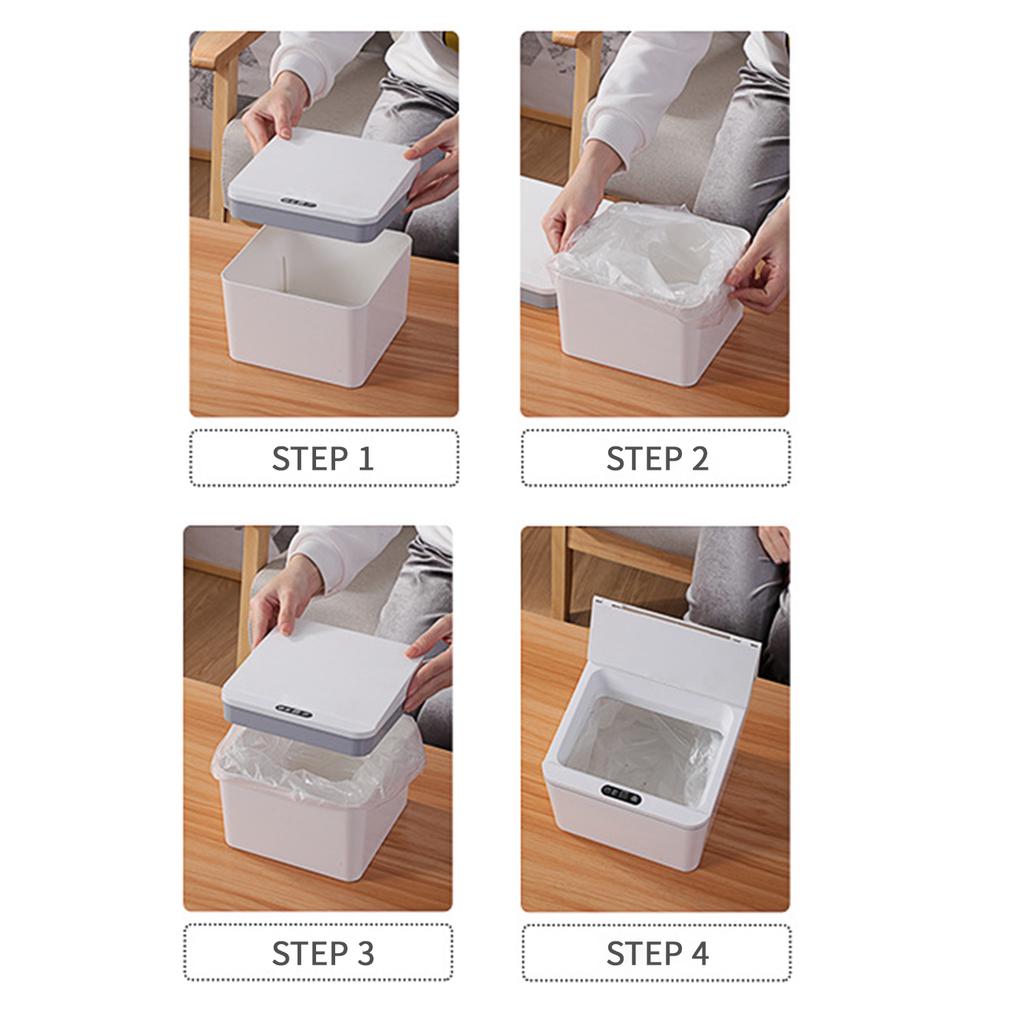 STEP 1

STEP 2

STEP 3

STEP 4