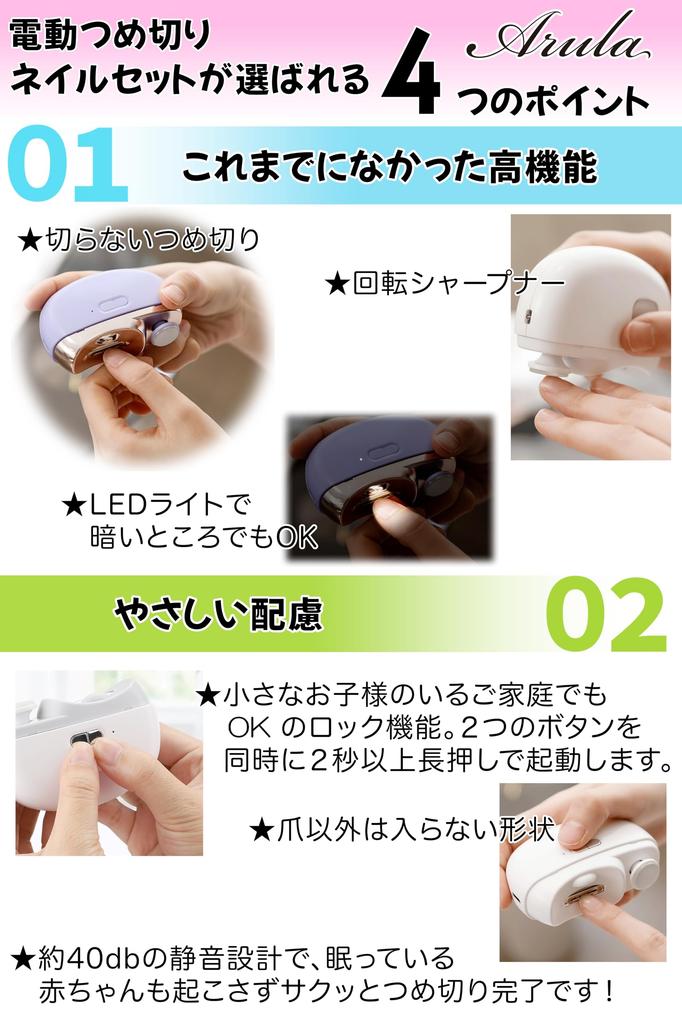 電動つめ切り
ネイルセットが選ばれる 4 つのポイント

Arula

01 これまでになかった高機能

★切らないつめ切り

★回転シャープナー

★LEDライトで
暗いところでもOK

やさしい配慮 02

★小さなお子様のいるご家庭でも
OK のロック機能。2つのボタンを
同時に2秒以上長押しで起動します。

★爪以外は入らない形状

★約40dbの静音設計で、眠っている
赤ちゃんも起こさずサクッとつめ切り完了です！