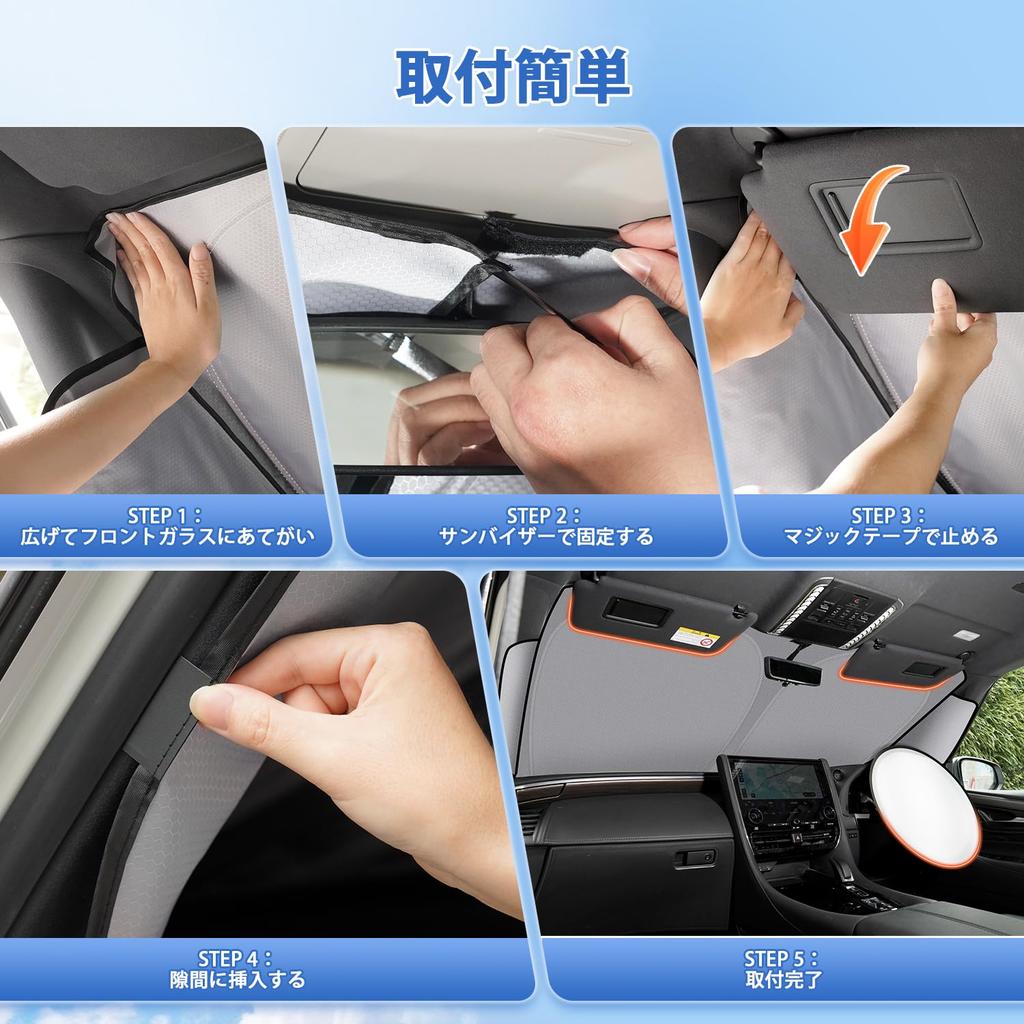 取付簡単

STEP 1：
広げてフロントガラスにあてがい

STEP 2：
サンバイザーで固定する

STEP 3：
マジックテープで止める

STEP 4：
隙間に挿入する

STEP 5：
取付完了