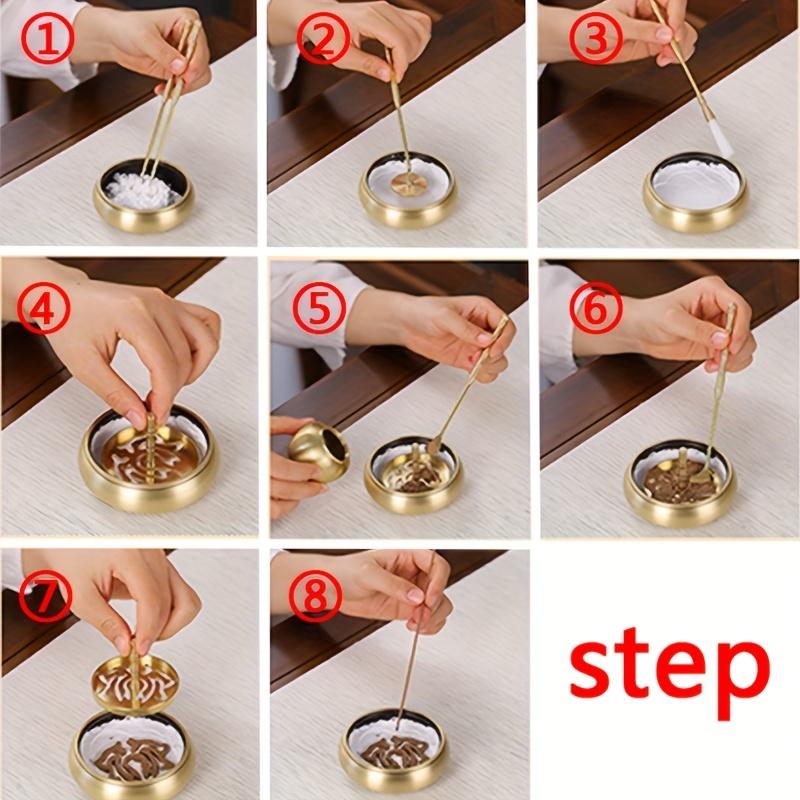 ①
②
③
④
⑤
⑥
⑦
⑧
step