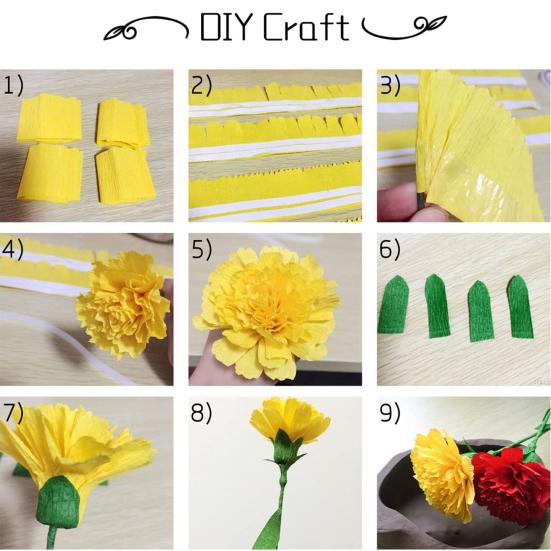 DIY Craft

1)

2)

3)

4)

5)

6)

7)

8)

9)