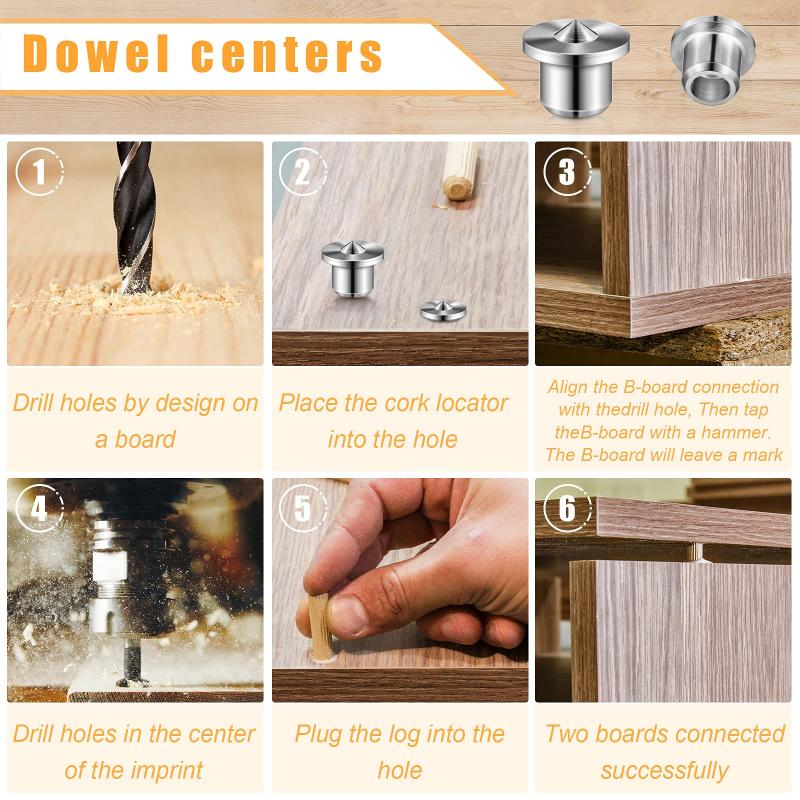 Dowel centers

1

Drill holes by design on a board

2

Place the cork locator into the hole

3

Align the B-board connection with thedrill hole, Then tap theB-board with a hammer. The B-board will leave a mark

4

Drill holes in the center of the imprint

5

Plug the log into the hole

6

Two boards connected successfully