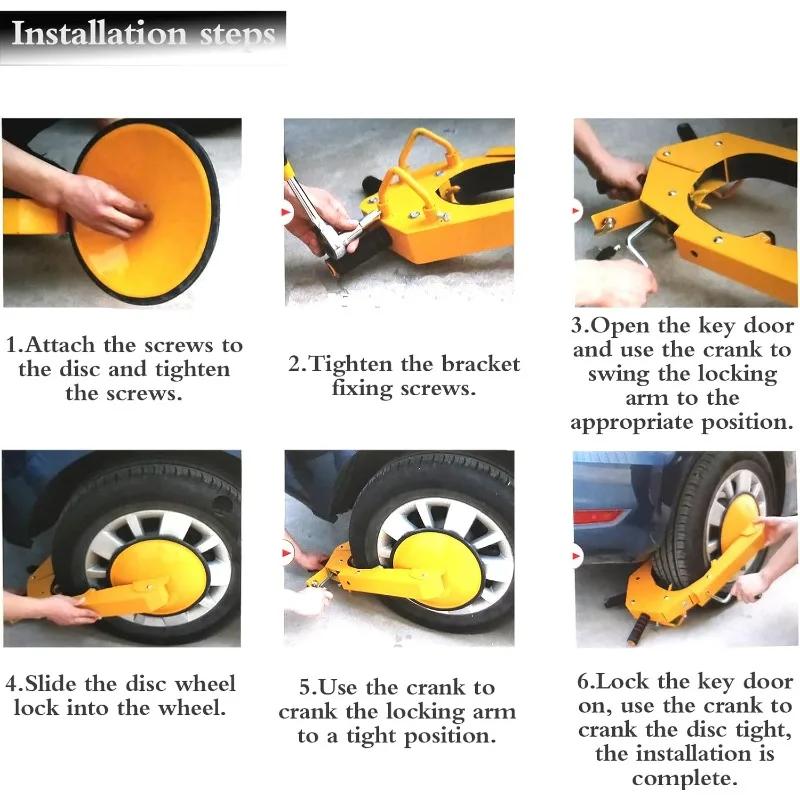 Installation steps

1.Attach the screws to the disc and tighten the screws.

2.Tighten the bracket fixing screws.

3.Open the key door and use the crank to swing the locking arm to the appropriate position.

4.Slide the disc wheel lock into the wheel.

5.Use the crank to crank the locking arm to a tight position.

6.Lock the key door on, use the crank to crank the disc tight, the installation is complete.