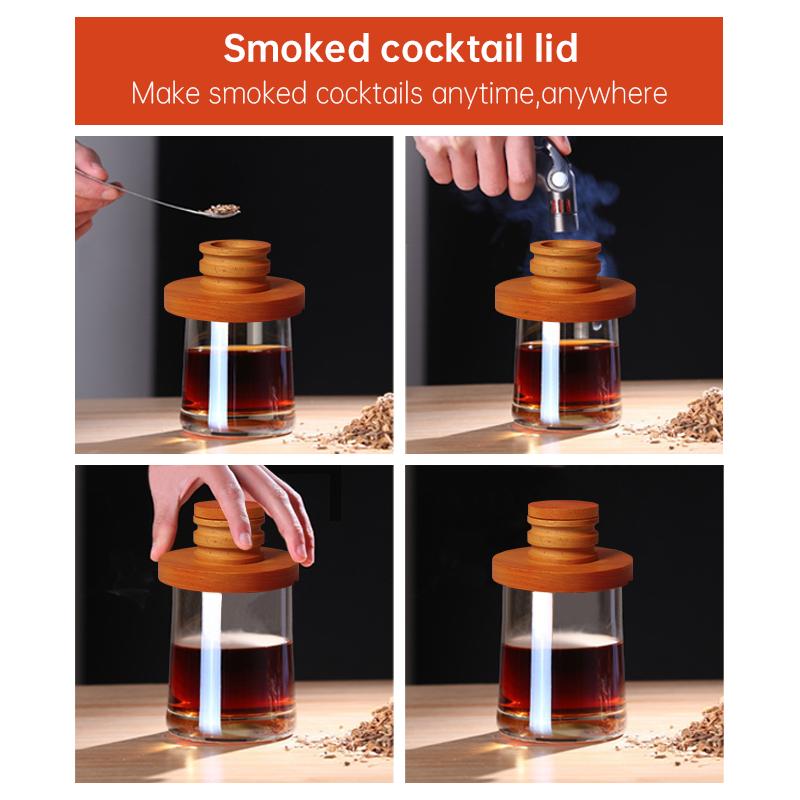 Smoked cocktail lid

Make smoked cocktails anytime,anywhere