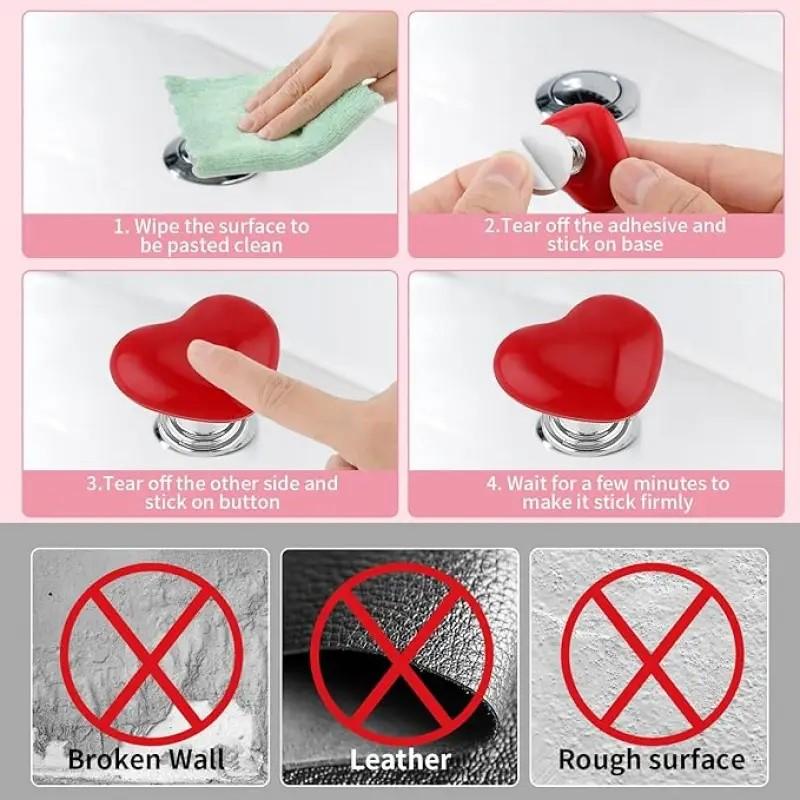 1. Wipe the surface to be pasted clean

2.Tear off the adhesive and stick on base

3.Tear off the other side and stick on button

4. Wait for a few minutes to make it stick firmly

Broken Wall

Leather

Rough surface