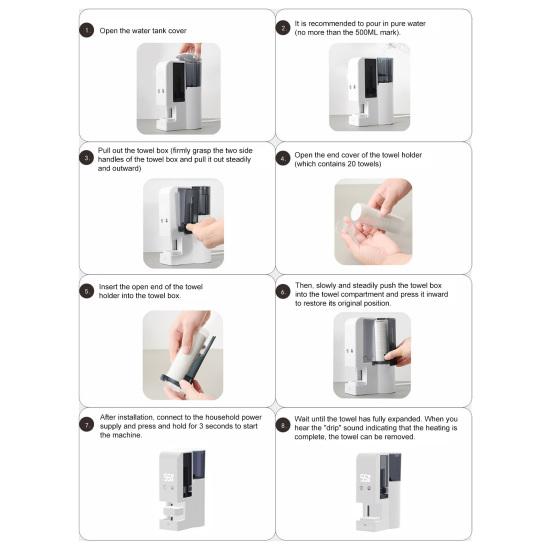 1. Open the water tank cover

2. It is recommended to pour in pure water (no more than the 500ML mark).

3. Pull out the towel box (firmly grasp the two side handles of the towel box and pull it out steadily and outward)

4. Open the end cover of the towel holder (which contains 20 towels)

5. Insert the open end of the towel holder into the towel box.

6. Then, slowly and steadily push the towel box into the towel compartment and press it inward to restore its original position.

7. After installation, connect to the household power supply and press and hold for 3 seconds to start the machine.

8. Wait until the towel has fully expanded. When you hear the "drip" sound indicating that the heating is complete, the towel can be removed.