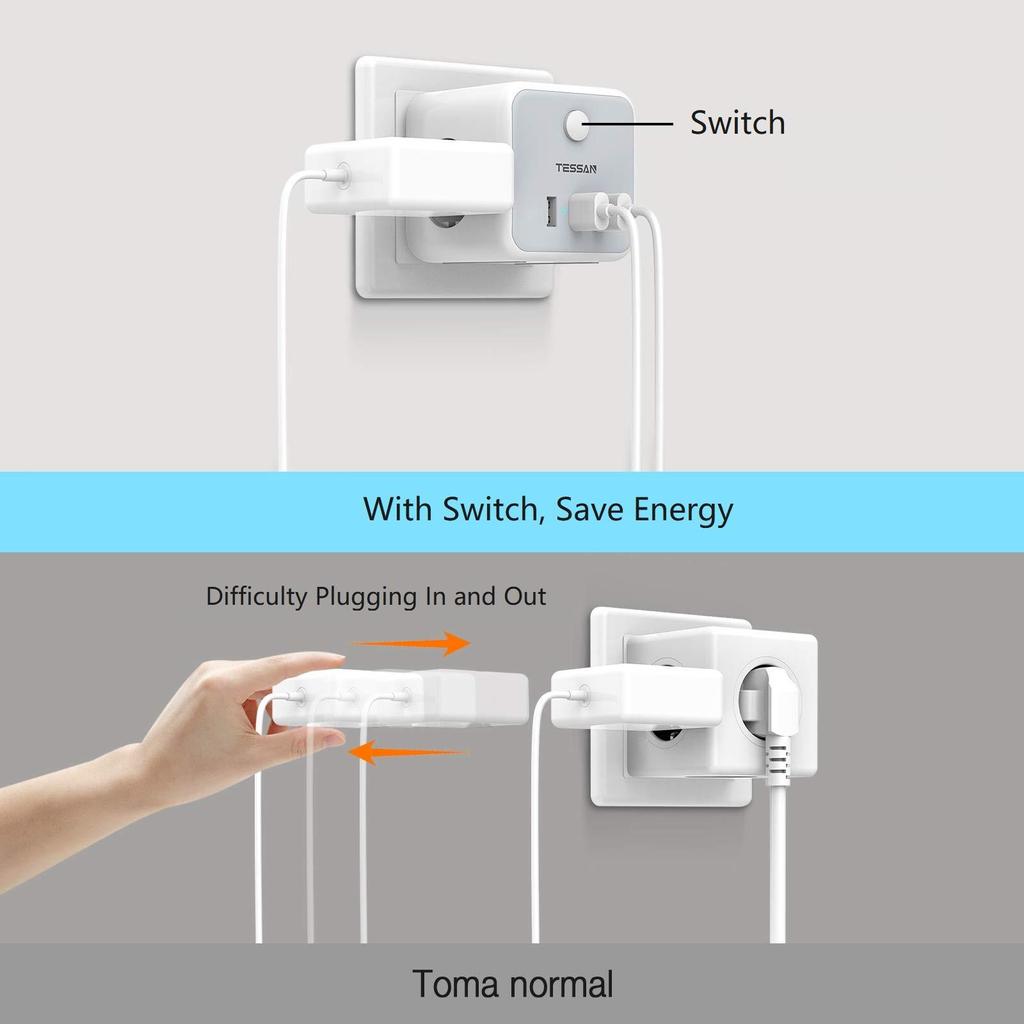 Switch

TESSAN

With Switch, Save Energy

Difficulty Plugging In and Out

Toma normal