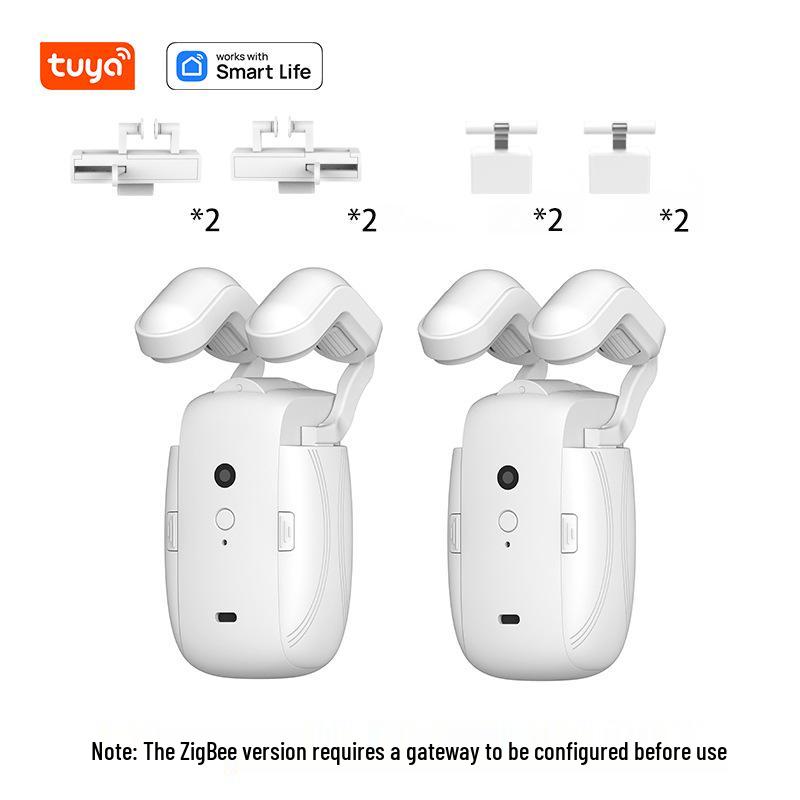 tuya

works with
Smart Life

*2

*2

*2

*2

Note: The ZigBee version requires a gateway to be configured before use