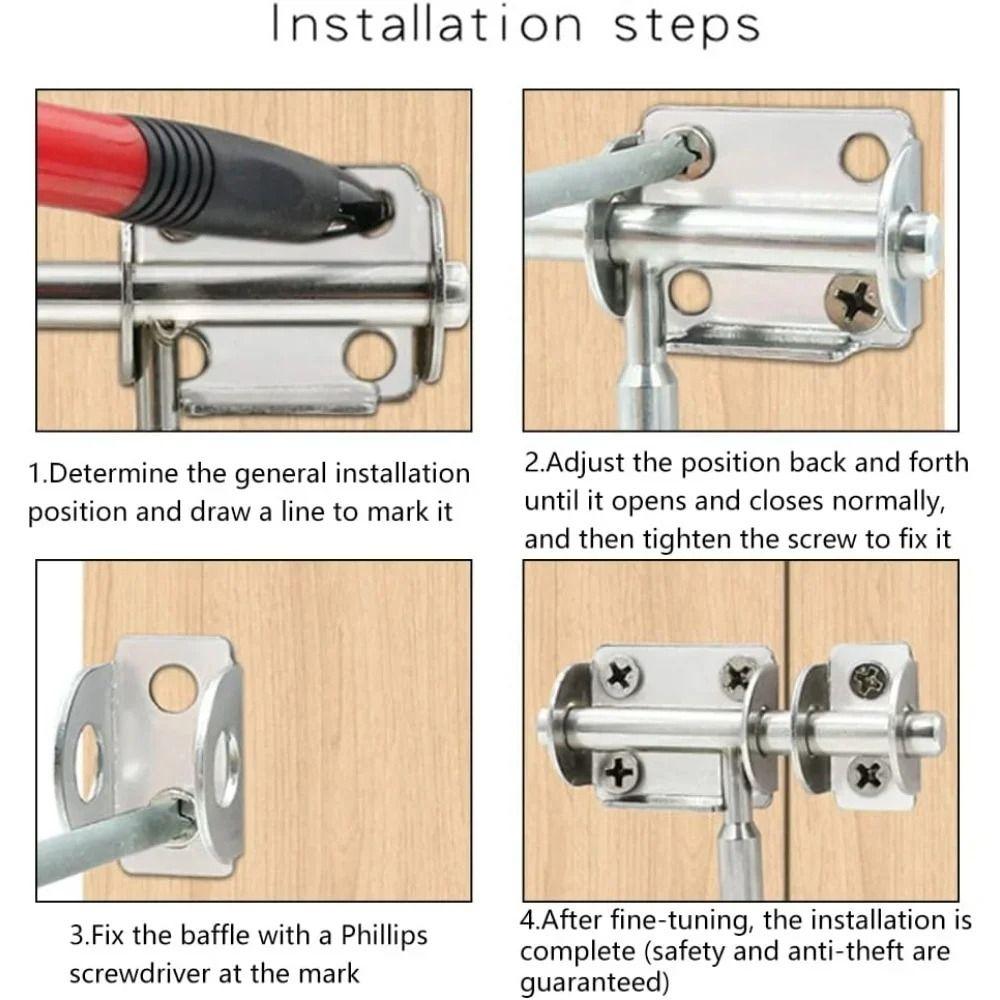 Installation steps

1.Determine the general installation position and draw a line to mark it

2.Adjust the position back and forth until it opens and closes normally, and then tighten the screw to fix it

3.Fix the baffle with a Phillips screwdriver at the mark

4.After fine-tuning, the installation is complete (safety and anti-theft are guaranteed)