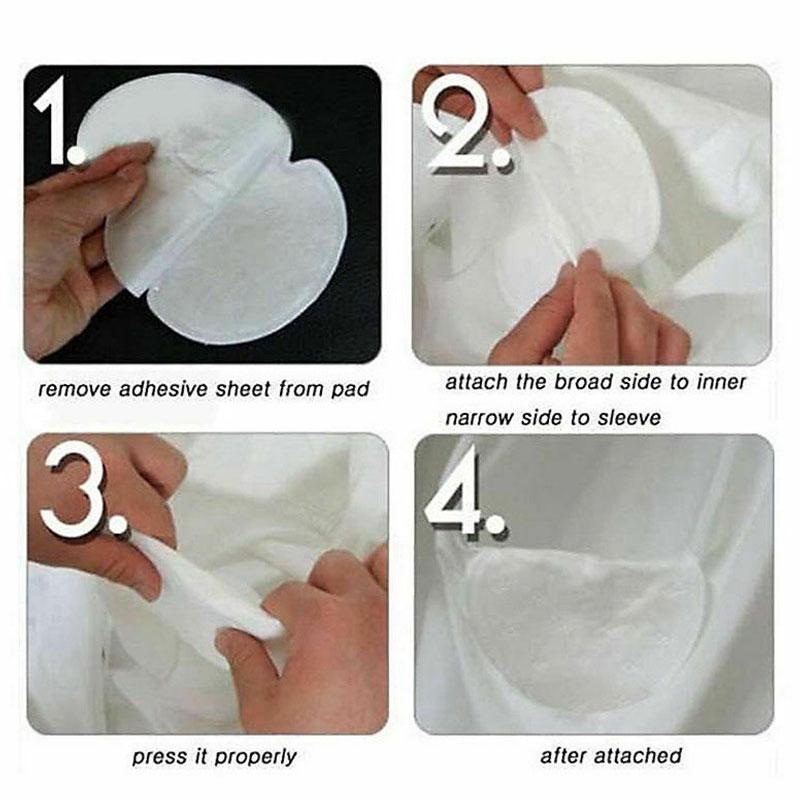 1.

remove adhesive sheet from pad

2.

attach the broad side to inner
narrow side to sleeve

3.

press it properly

4.

after attached