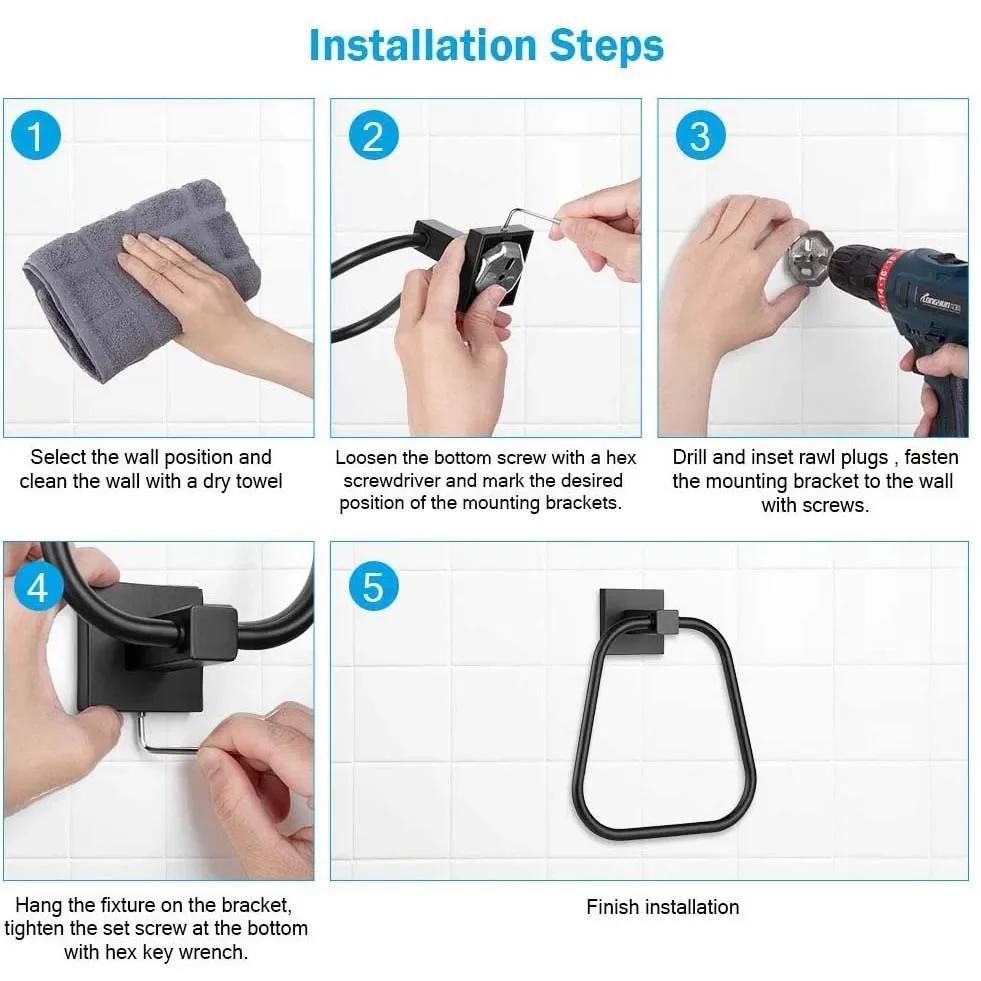 Installation Steps

1

Select the wall position and clean the wall with a dry towel

2

Loosen the bottom screw with a hex screwdriver and mark the desired position of the mounting brackets.

3

LONGYUN

Drill and inset rawl plugs , fasten the mounting bracket to the wall with screws.

4

Hang the fixture on the bracket, tighten the set screw at the bottom with hex key wrench.

5

Finish installation