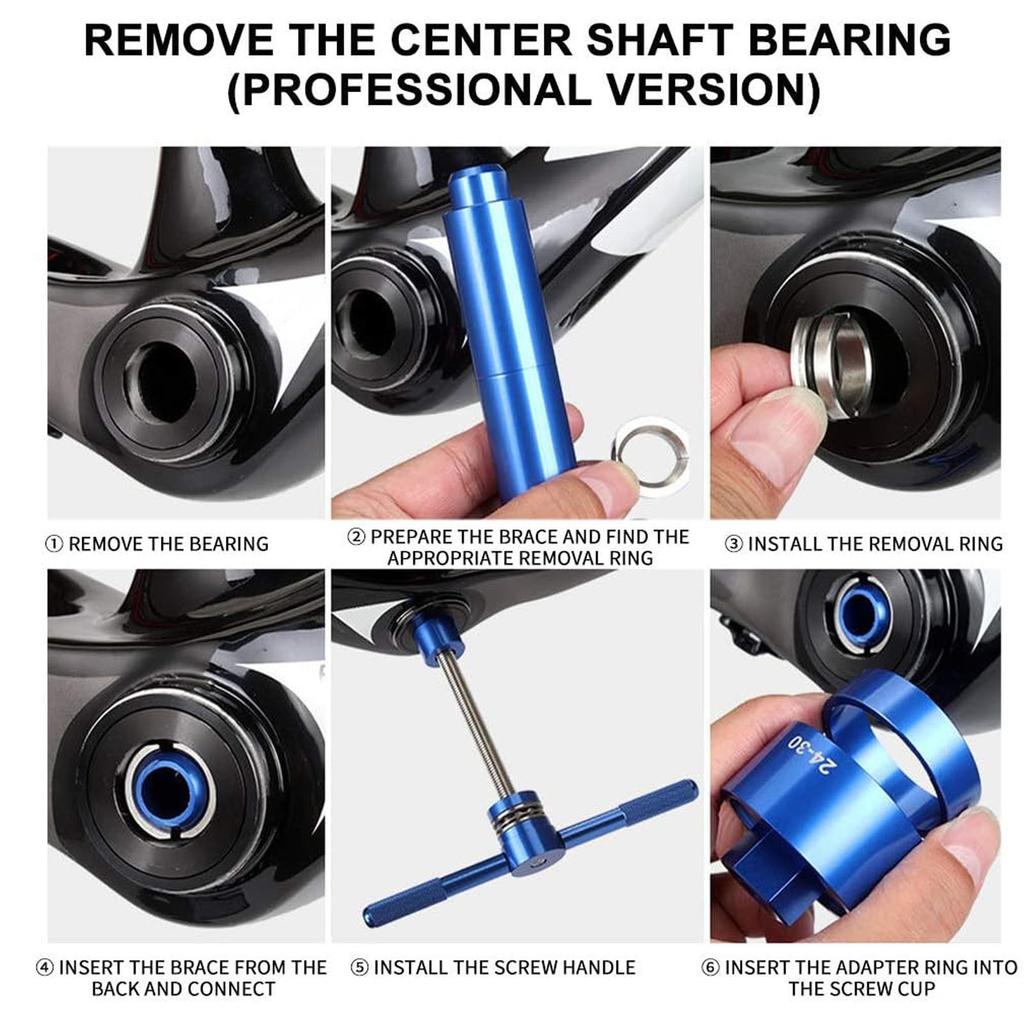 REMOVE THE CENTER SHAFT BEARING (PROFESSIONAL VERSION)

① REMOVE THE BEARING

② PREPARE THE BRACE AND FIND THE APPROPRIATE REMOVAL RING

③ INSTALL THE REMOVAL RING

24-30

④ INSERT THE BRACE FROM THE BACK AND CONNECT

⑤ INSTALL THE SCREW HANDLE

⑥ INSERT THE ADAPTER RING INTO THE SCREW CUP