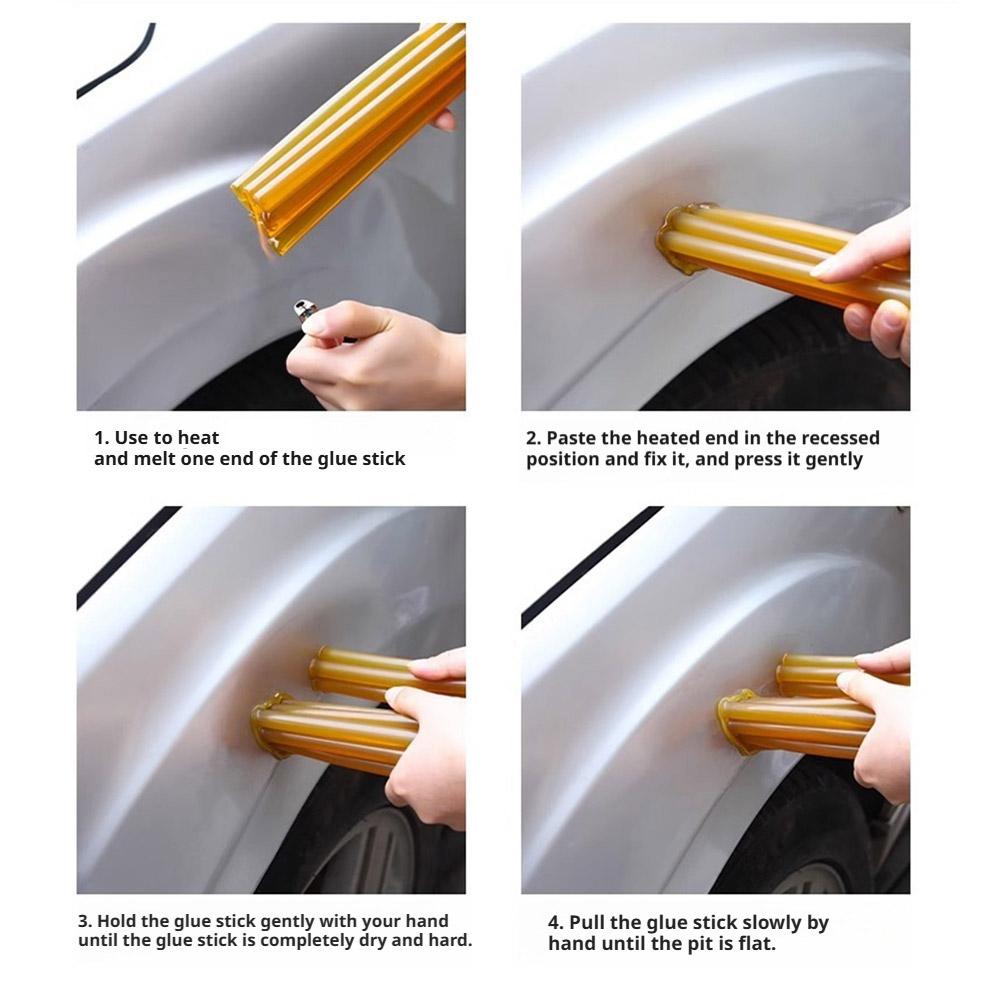 1. Use to heat
and melt one end of the glue stick

2. Paste the heated end in the recessed position and fix it, and press it gently

3. Hold the glue stick gently with your hand until the glue stick is completely dry and hard.

4. Pull the glue stick slowly by hand until the pit is flat.