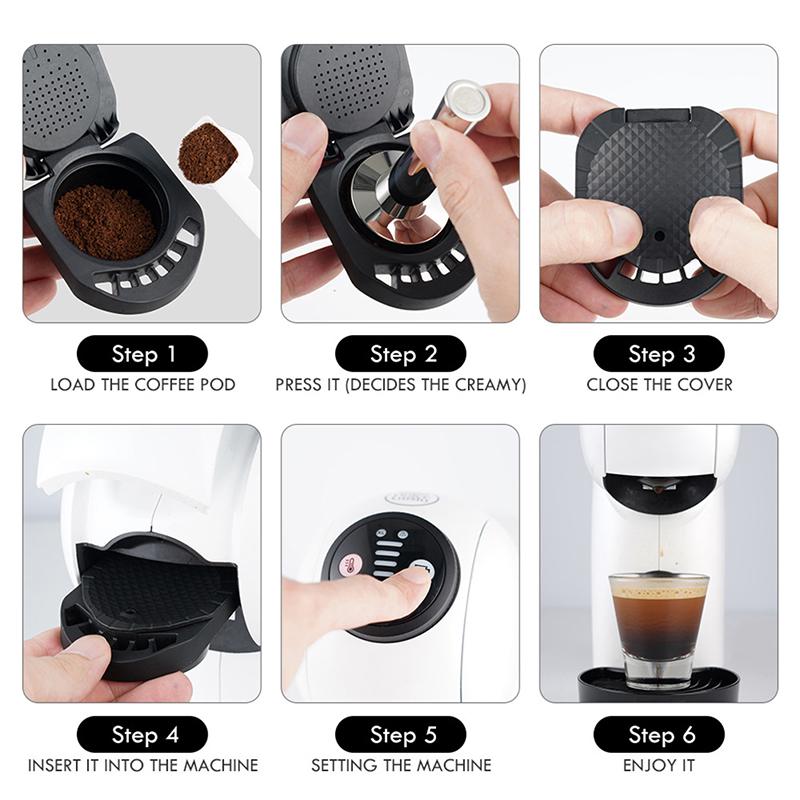 Step 1
LOAD THE COFFEE POD

Step 2
PRESS IT (DECIDES THE CREAMY)

Step 3
CLOSE THE COVER

Step 4
INSERT IT INTO THE MACHINE

Step 5
SETTING THE MACHINE

Step 6
ENJOY IT