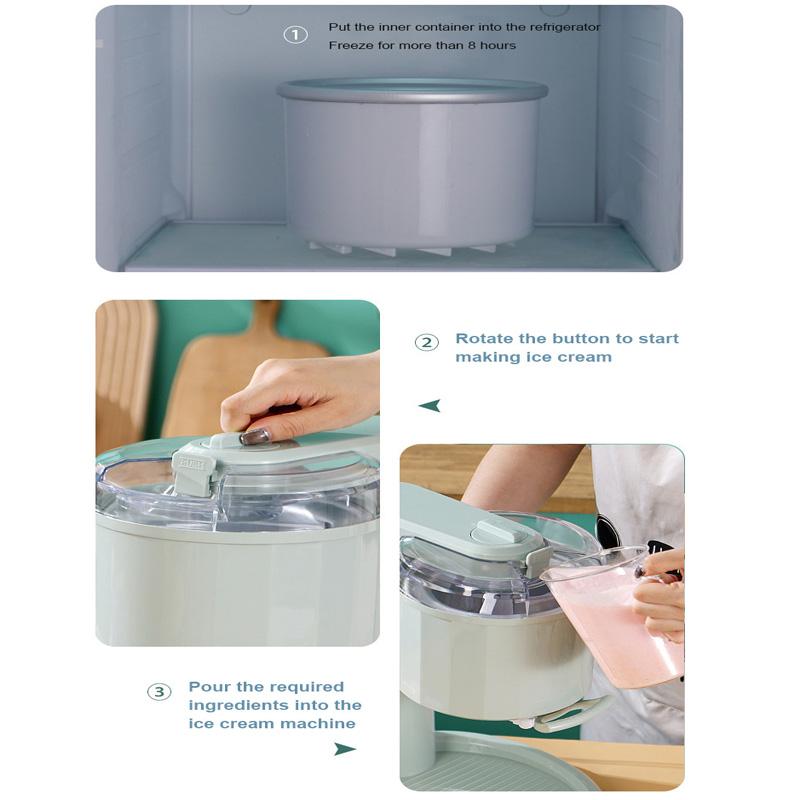 ① Put the inner container into the refrigerator
Freeze for more than 8 hours

② Rotate the button to start making ice cream

③ Pour the required ingredients into the ice cream machine