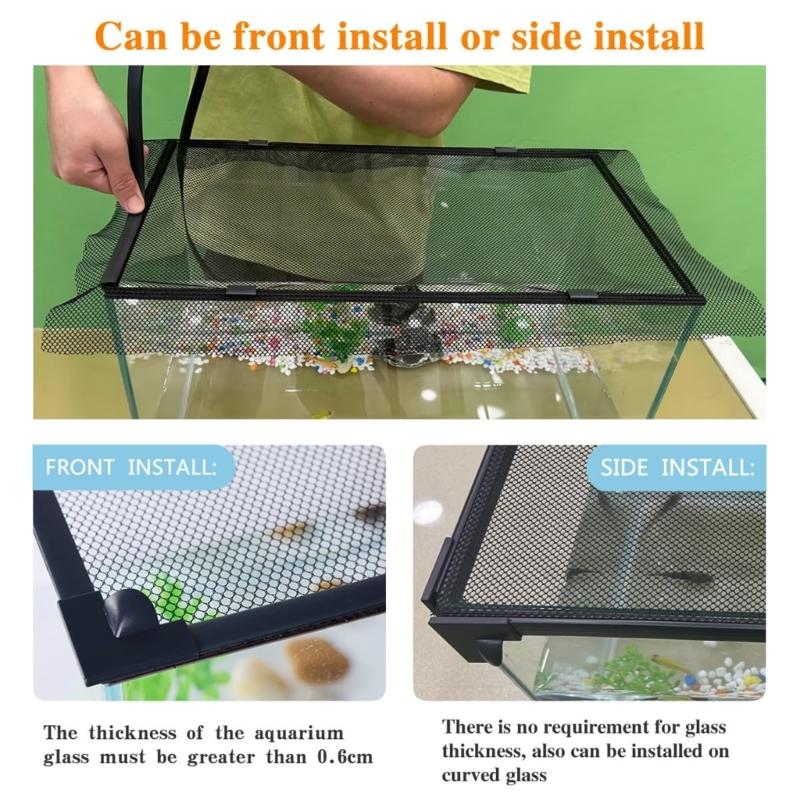 Can be front install or side install

FRONT INSTALL:

The thickness of the aquarium glass must be greater than 0.6cm

SIDE INSTALL:

There is no requirement for glass thickness, also can be installed on curved glass