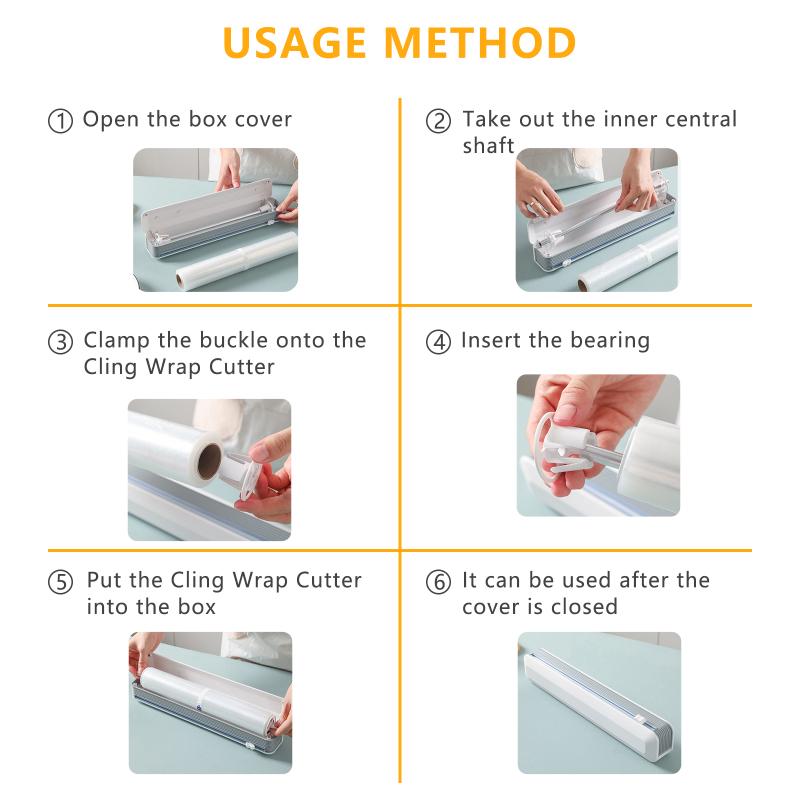 USAGE METHOD

① Open the box cover

② Take out the inner central shaft

③ Clamp the buckle onto the Cling Wrap Cutter

④ Insert the bearing

⑤ Put the Cling Wrap Cutter into the box

⑥ It can be used after the cover is closed