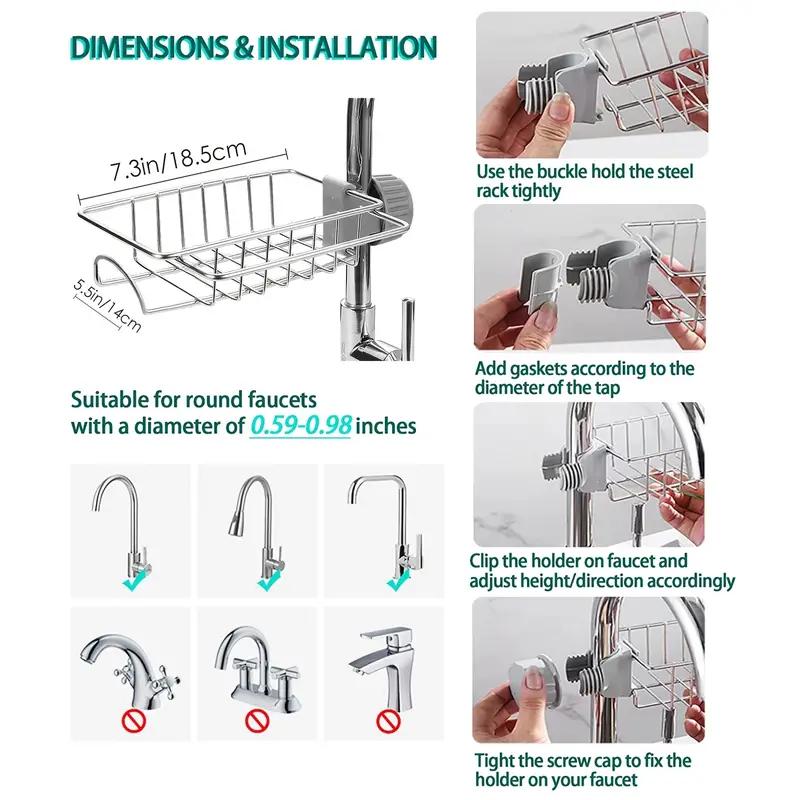 DIMENSIONS & INSTALLATION

7.3in/18.5cm

5.5in/14cm

Suitable for round faucets with a diameter of 0.59-0.98 inches

Use the buckle hold the steel rack tightly

Add gaskets according to the diameter of the tap

Clip the holder on faucet and adjust height/direction accordingly

Tight the screw cap to fix the holder on your faucet