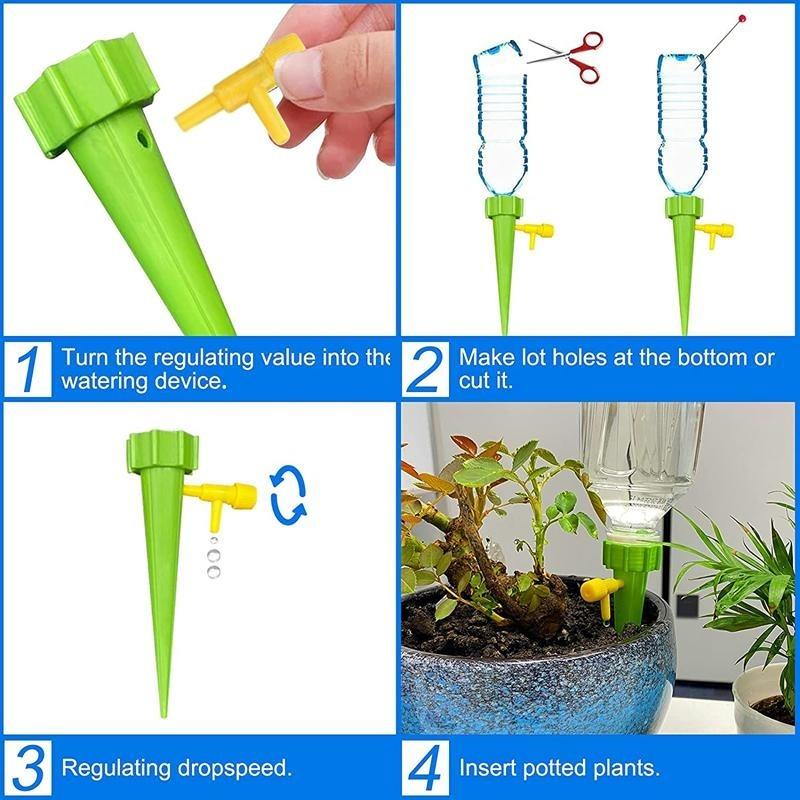 1 Turn the regulating value into the watering device.

2 Make lot holes at the bottom or cut it.

3 Regulating dropspeed.

4 Insert potted plants.