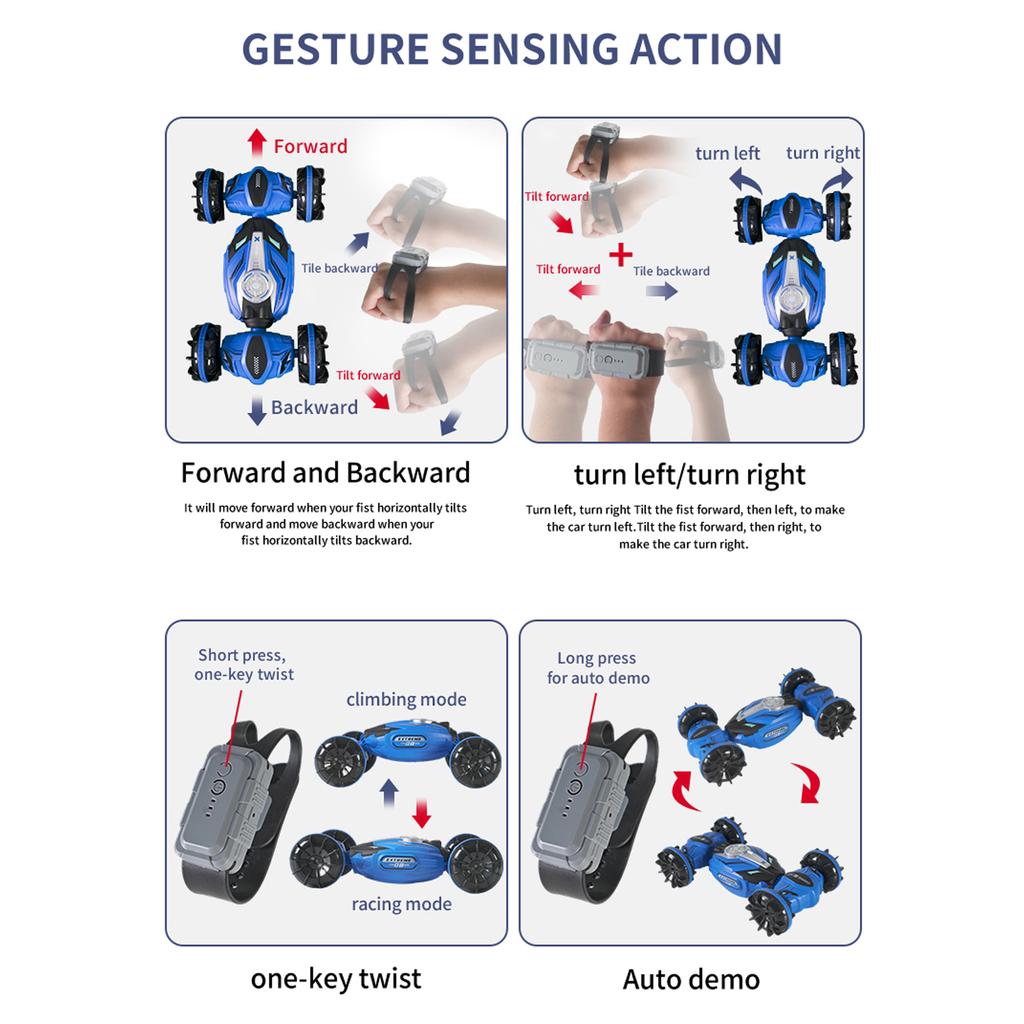 GESTURE SENSING ACTION

Forward

Tile backward

Tilt forward

Backward

Forward and Backward

It will move forward when your fist horizontally tilts forward and move backward when your fist horizontally tilts backward.

turn left

turn right

Tilt forward

Tilt forward

Tile backward

turn left/turn right

Turn left, turn right Tilt the fist forward, then left, to make the car turn left.Tilt the fist forward, then right, to make the car turn right.

Short press, one-key twist

climbing mode

racing mode

one-key twist

Long press for auto demo

Auto demo