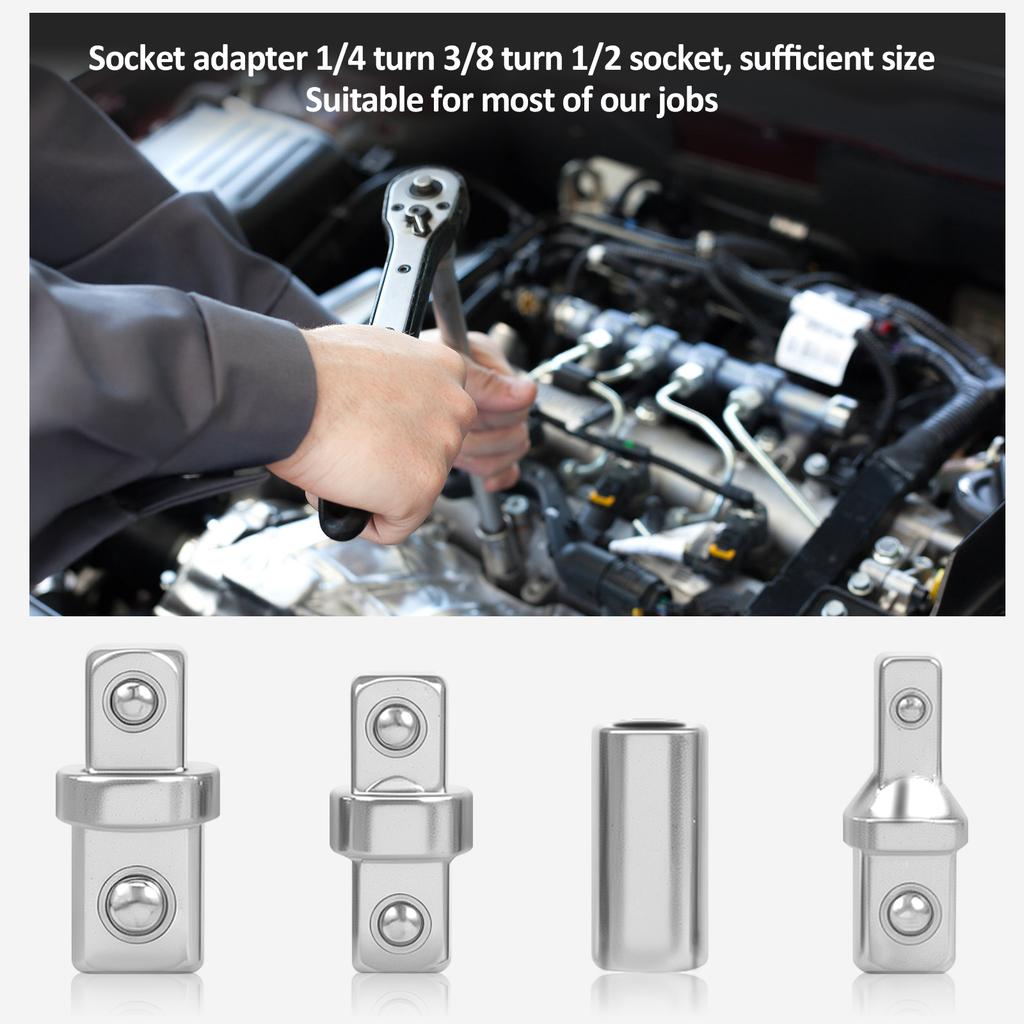 Socket adapter 1/4 turn 3/8 turn 1/2 socket, sufficient size
Suitable for most of our jobs