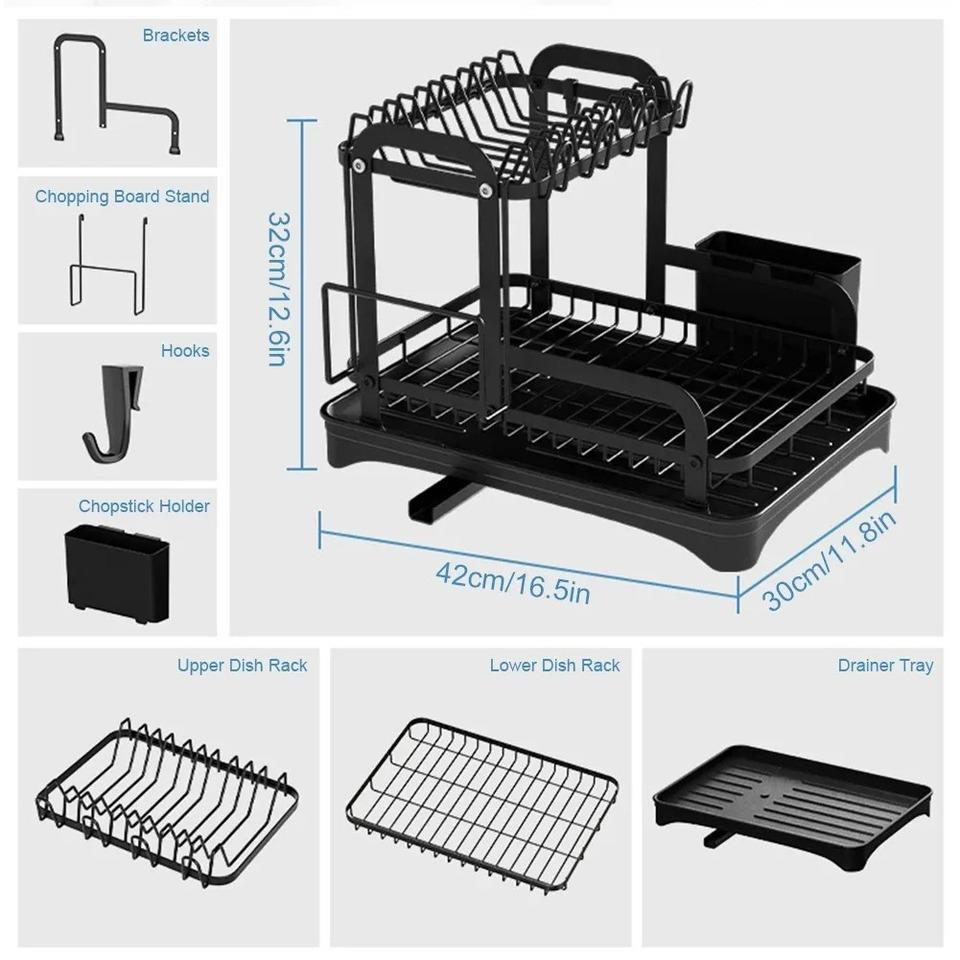 Brackets

Chopping Board Stand

Hooks

Chopstick Holder

32cm/12.6in

42cm/16.5in

30cm/11.8in

Upper Dish Rack

Lower Dish Rack

Drainer Tray